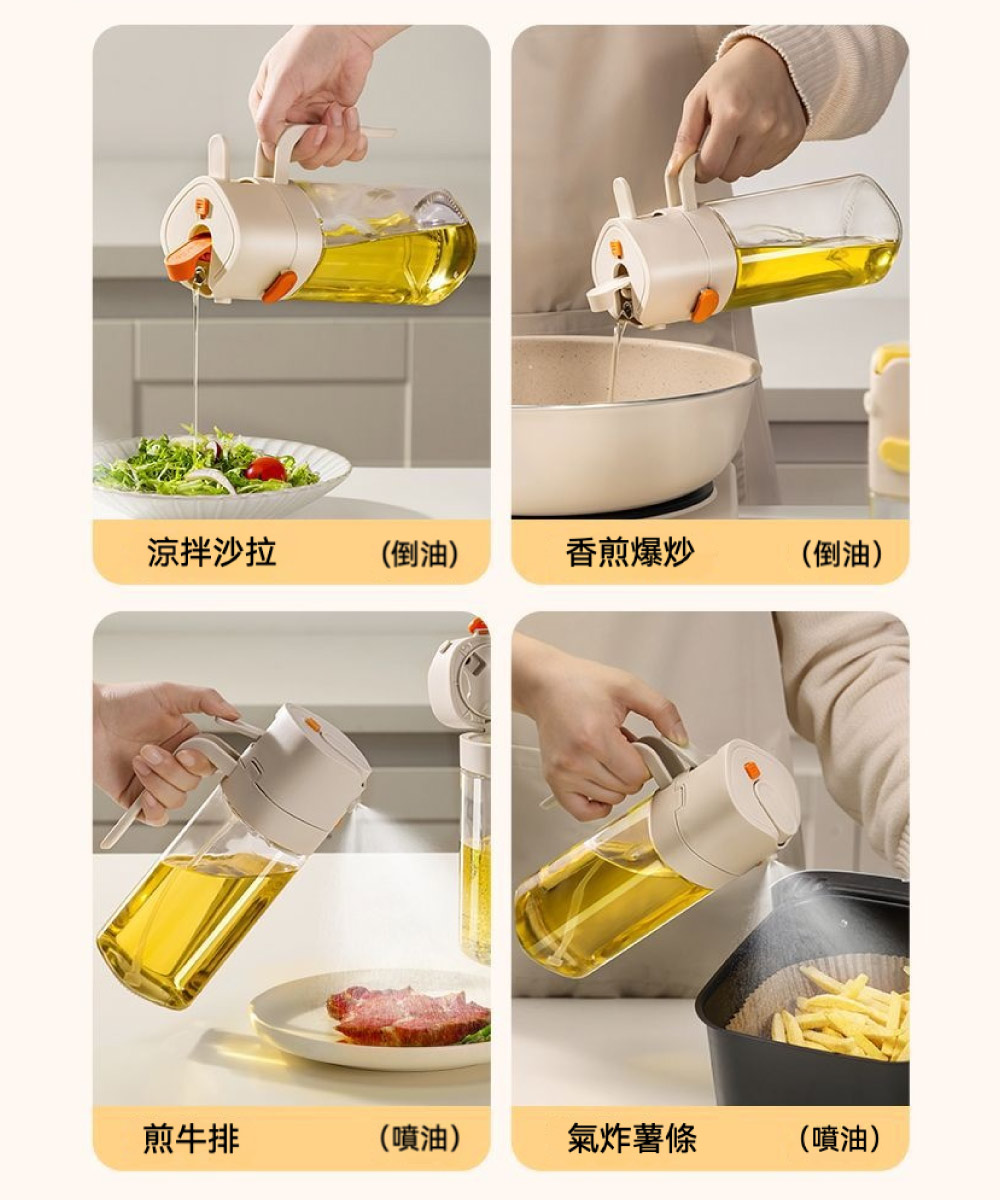 涼拌沙拉 (倒油)

香煎爆炒 (倒油)

煎牛排 (噴油)

氣炸薯條 (噴油)