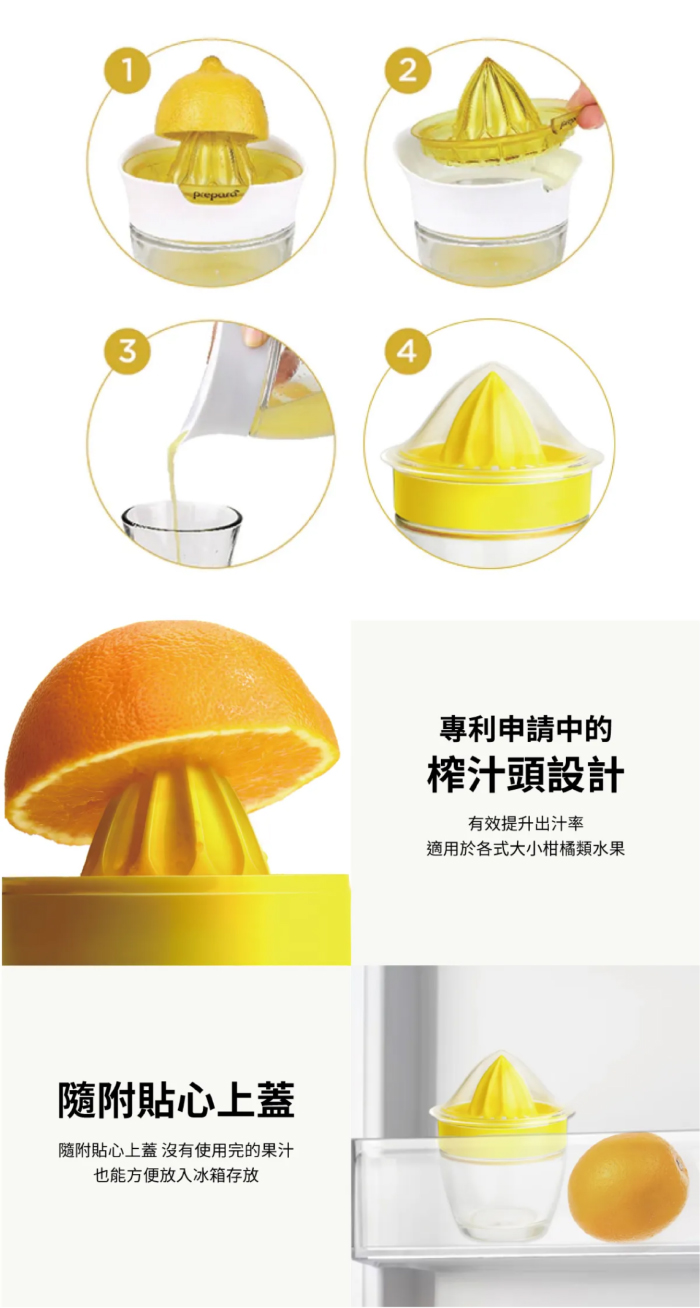 1

prepara

2

3

4

專利申請中的
榨汁頭設計

有效提升出汁率
適用於各式大小柑橘類水果

隨附貼心上蓋

隨附貼心上蓋 沒有使用完的果汁
也能方便放入冰箱存放