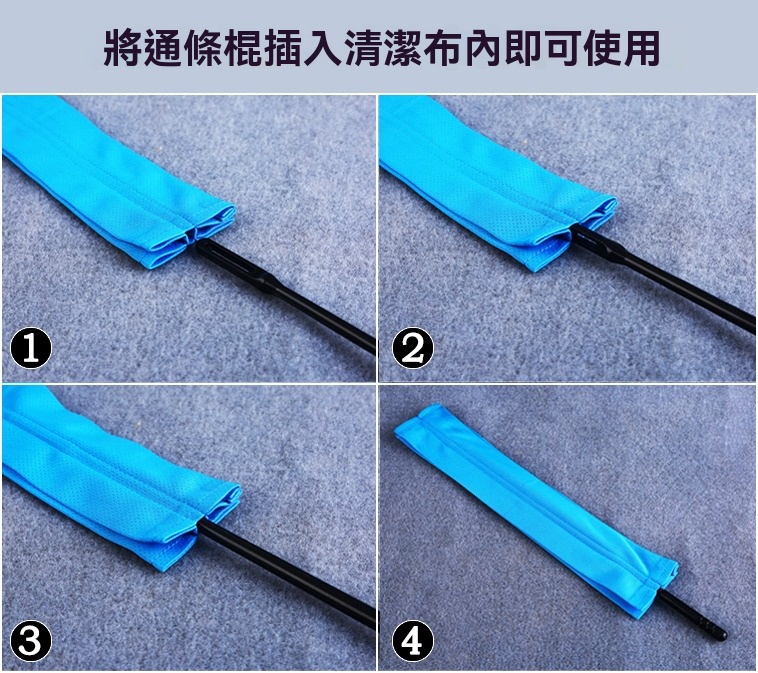 將通條棍插入清潔布內即可使用

1

2

3

4