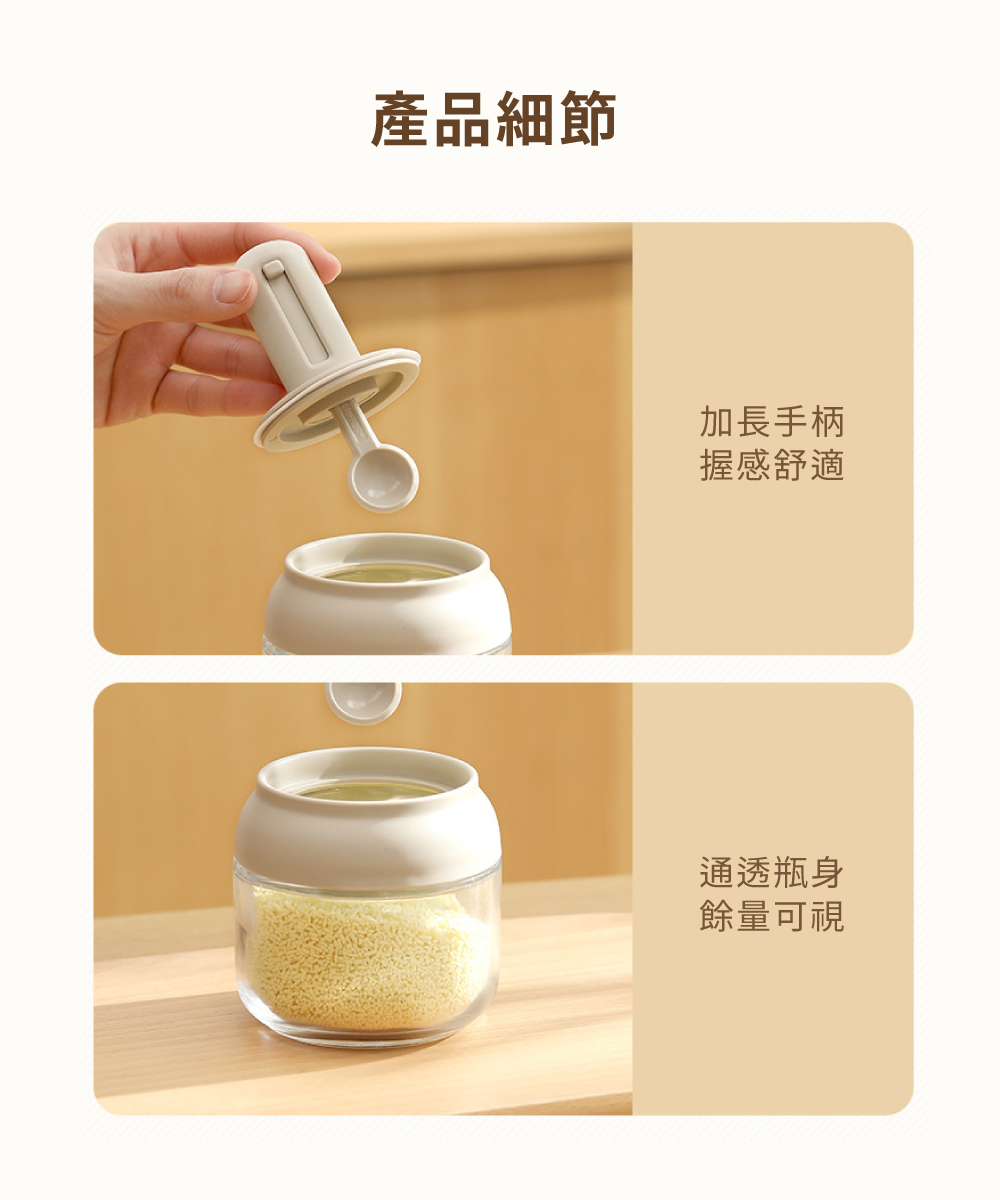 產品細節

加長手柄
握感舒適

通透瓶身
餘量可視