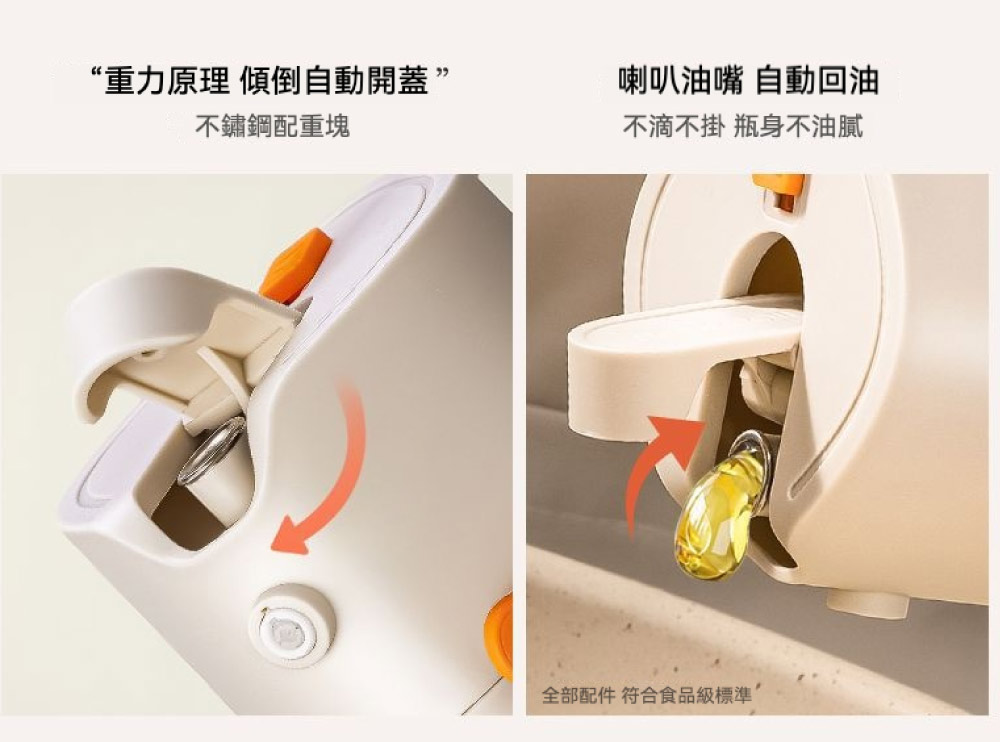 “重力原理 傾倒自動開蓋”
不鏽鋼配重塊

喇叭油嘴 自動回油
不滴不掛 瓶身不油膩

全部配件 符合食品級標準