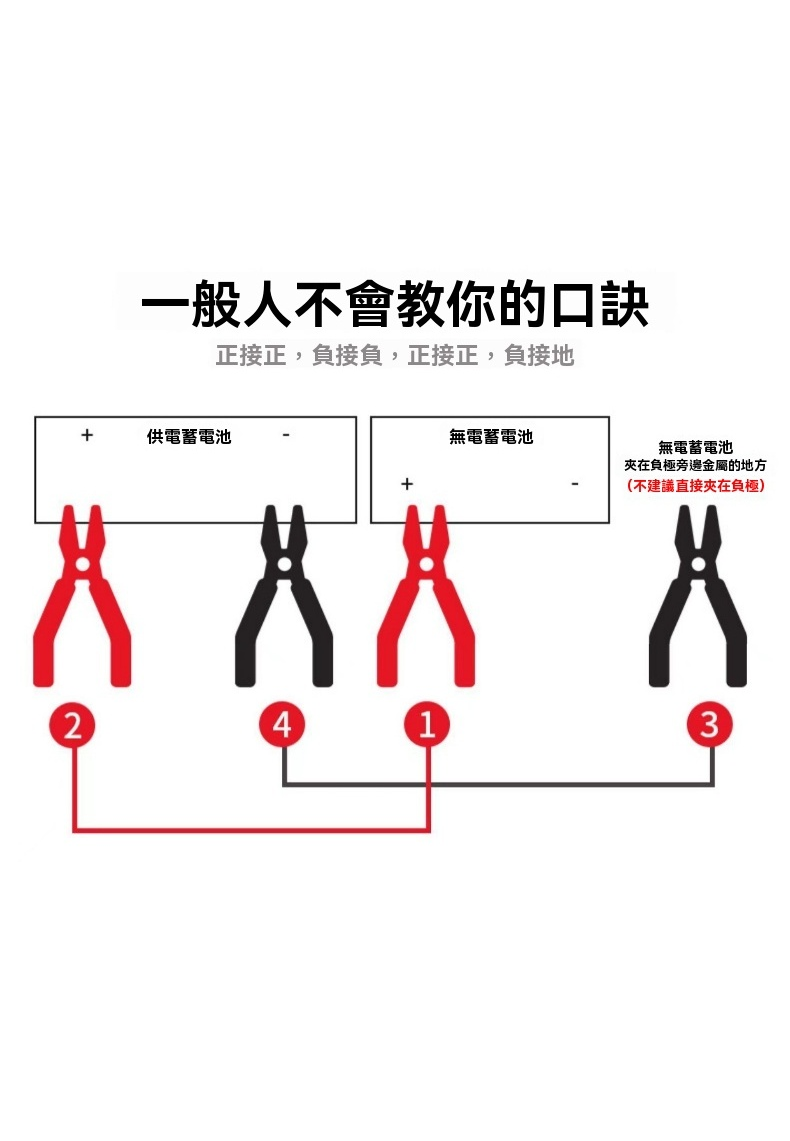 一般人不會教你的口訣

正接正，負接負，正接正，負接地

+ 供電蓄電池 -

無電蓄電池

+ -

無電蓄電池
夾在負極旁邊金屬的地方
(不建議直接夾在負極)

2

4

1

3