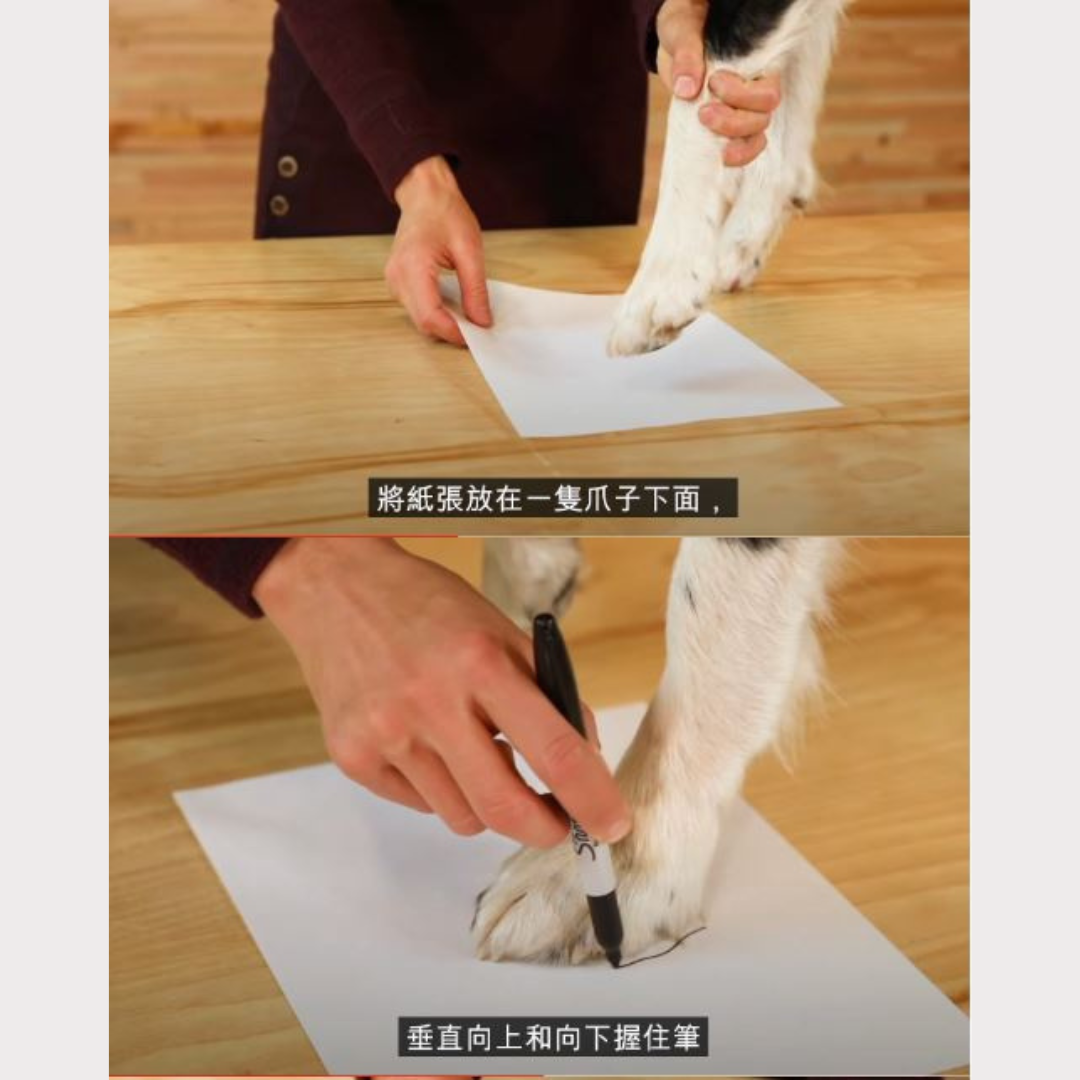 將紙張放在一隻爪子下面，

Sharpie

垂直向上和向下握住筆