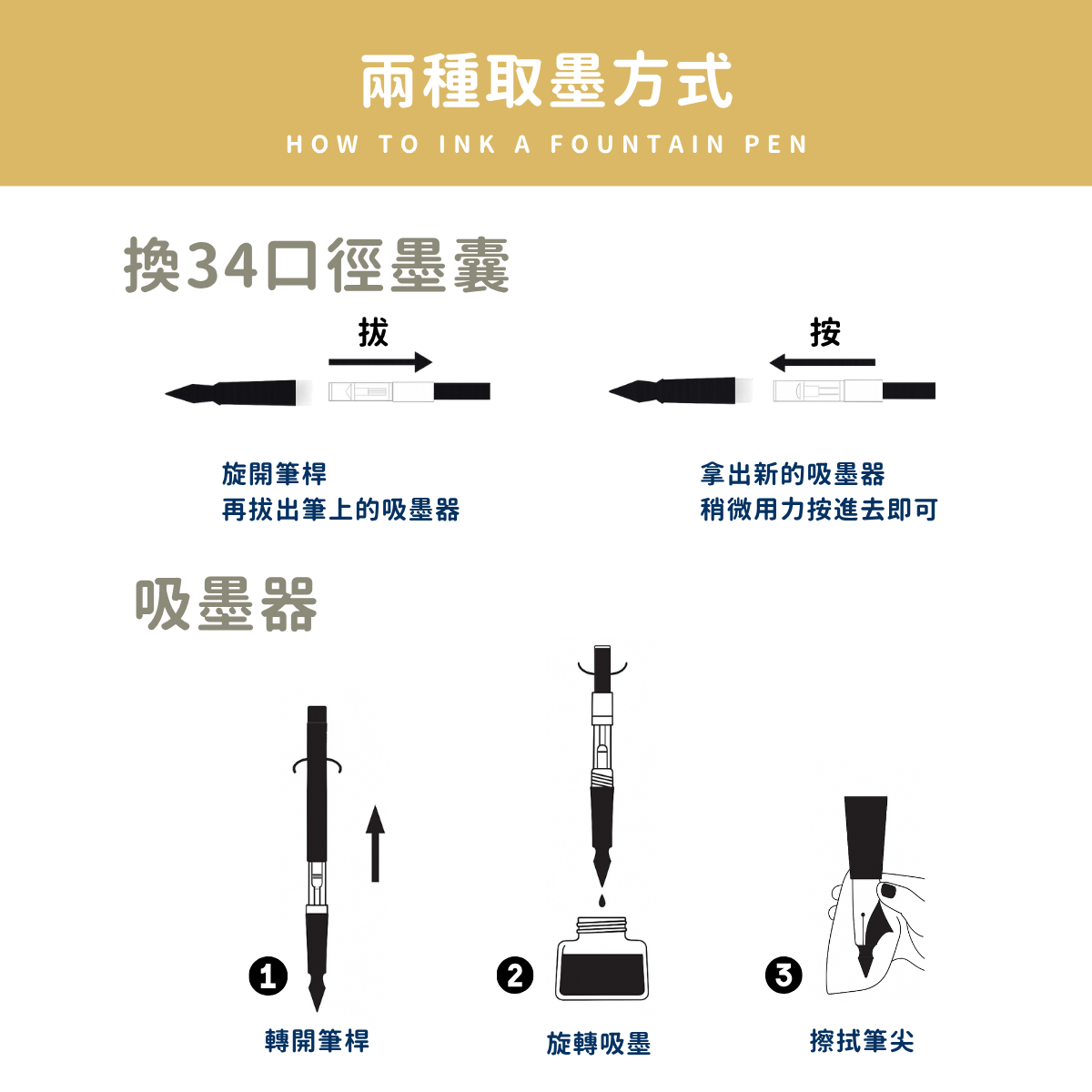 兩種取墨方式

HOW TO INK A FOUNTAIN PEN

換34口徑墨囊

拔

按

旋開筆桿
再拔出筆上的吸墨器

拿出新的吸墨器
稍微用力按進去即可

吸墨器

1 轉開筆桿

2 旋轉吸墨

3 擦拭筆尖