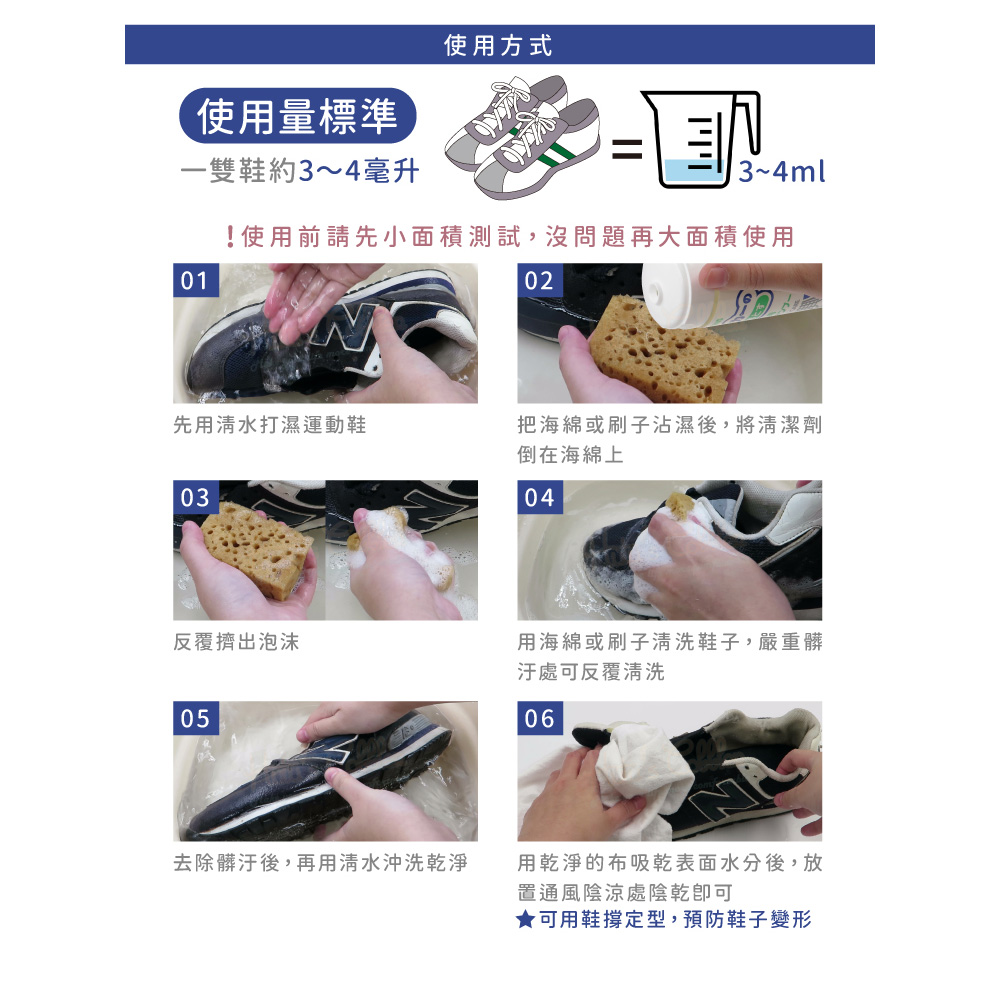 使用方式

使用量標準
一雙鞋約3～4毫升

=

3~4ml

!使用前請先小面積測試，沒問題再大面積使用

01
先用清水打濕運動鞋

02
把海綿或刷子沾濕後，將清潔劑倒在海綿上

03
反覆擠出泡沫

04
用海綿或刷子清洗鞋子，嚴重髒汙處可反覆清洗

05
去除髒汙後，再用清水沖洗乾淨

06
用乾淨的布吸乾表面水分後，放置通風陰涼處陰乾即可
★可用鞋撐定型，預防鞋子變形