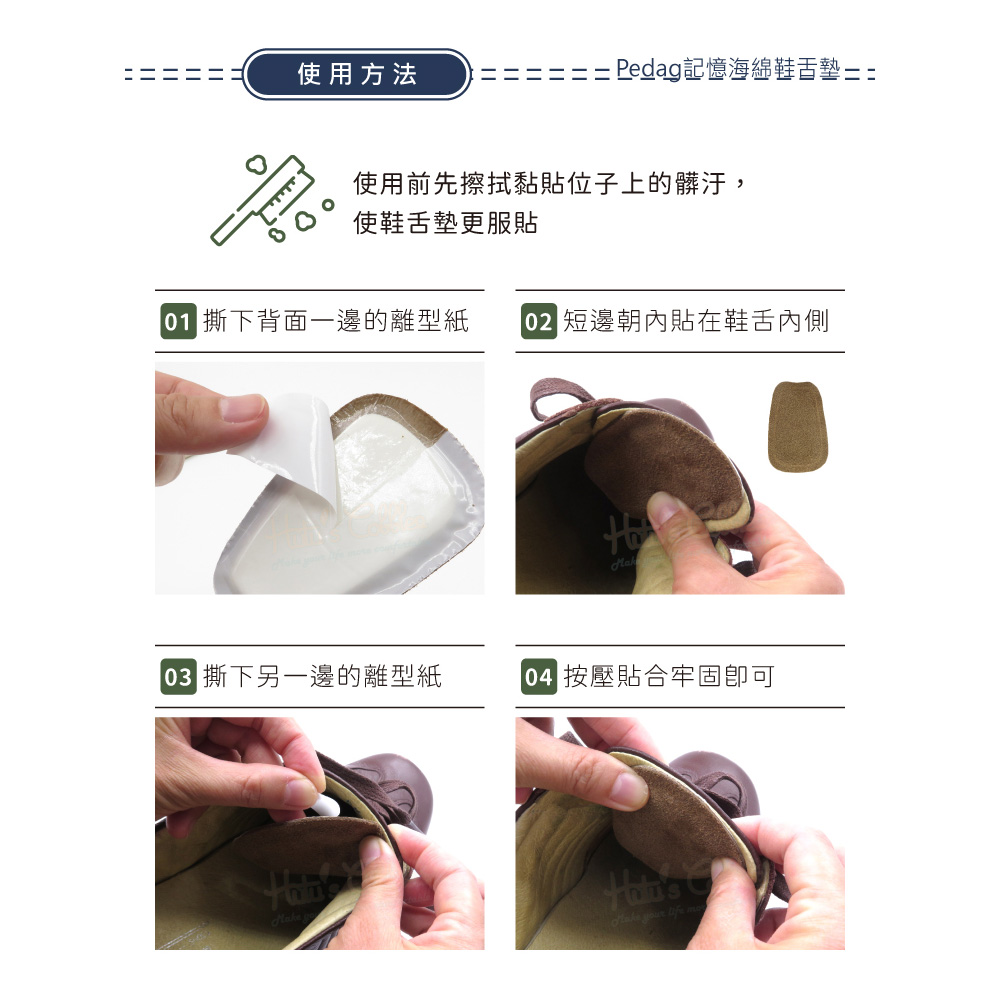 使用方法

Pedag記憶海綿鞋舌墊

使用前先擦拭黏貼位子上的髒汙，
使鞋舌墊更服貼

01 撕下背面一邊的離型紙

02 短邊朝內貼在鞋舌內側

03 撕下另一邊的離型紙

04 按壓貼合牢固即可