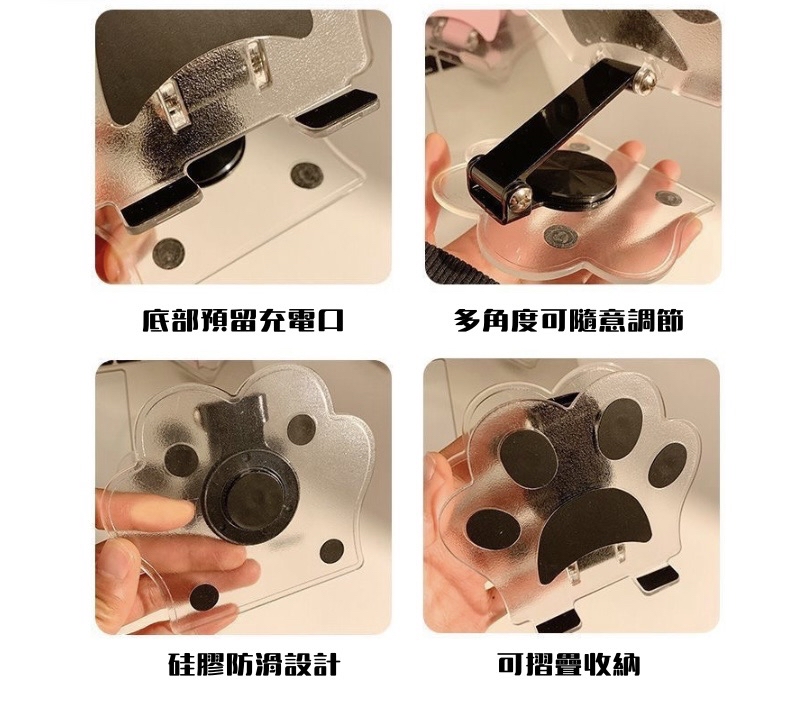 底部預留充電口

多角度可隨意調節

硅膠防滑設計

可摺疊收納