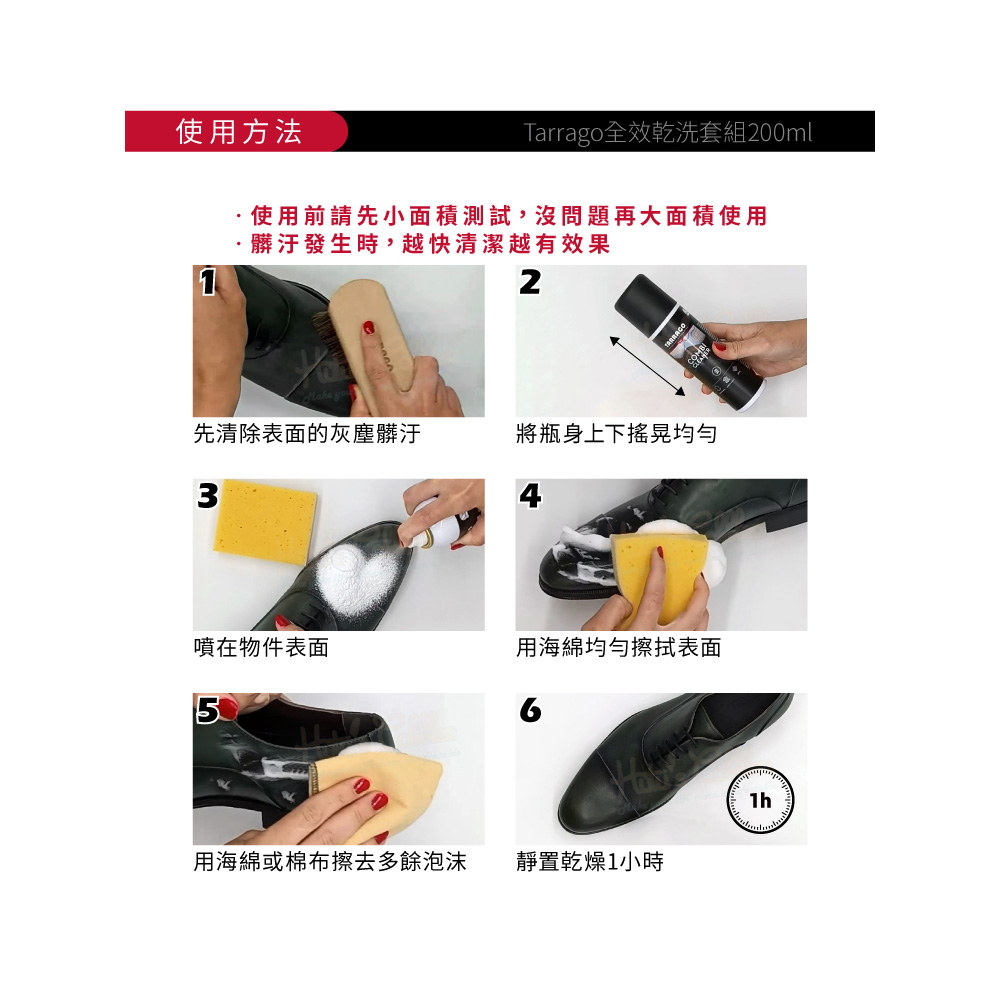 使用方法

Tarrago全效乾洗套組200ml

· 使用前請先小面積測試，沒問題再大面積使用
· 髒汙發生時，越快清潔越有效果

1
先清除表面的灰塵髒汙

2
TARRAGO
COMBI CLEANER
將瓶身上下搖晃均勻

3
噴在物件表面

4
用海綿均勻擦拭表面

5
用海綿或棉布擦去多餘泡沫

6
1h
靜置乾燥1小時