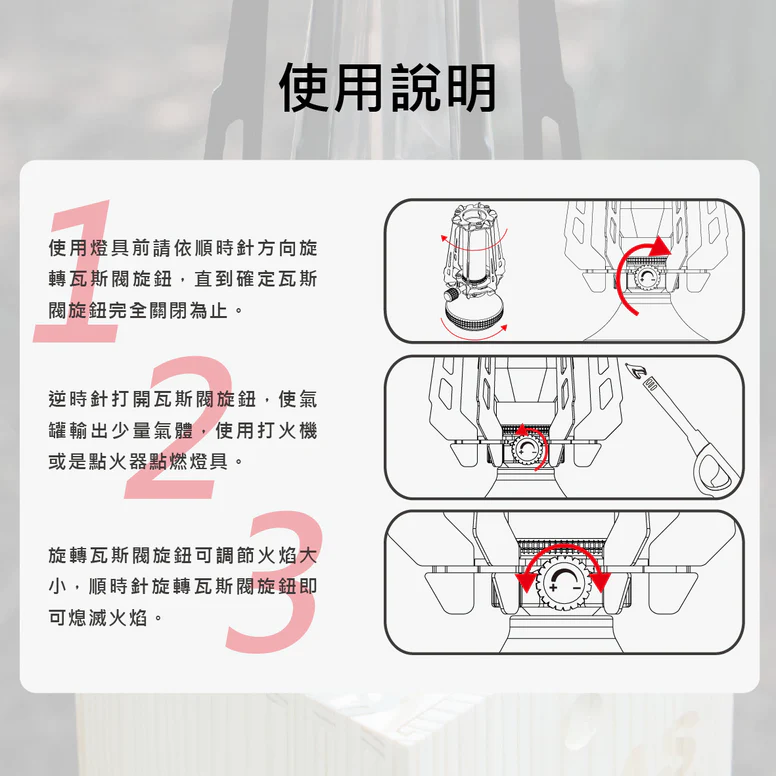 使用說明

1

使用燈具前請依順時針方向旋轉瓦斯閥旋鈕，直到確定瓦斯閥旋鈕完全關閉為止。

2

逆時針打開瓦斯閥旋鈕，使氣罐輸出少量氣體，使用打火機或是點火器點燃燈具。

3

旋轉瓦斯閥旋鈕可調節火焰大小，順時針旋轉瓦斯閥旋鈕即可熄滅火焰。

+ −