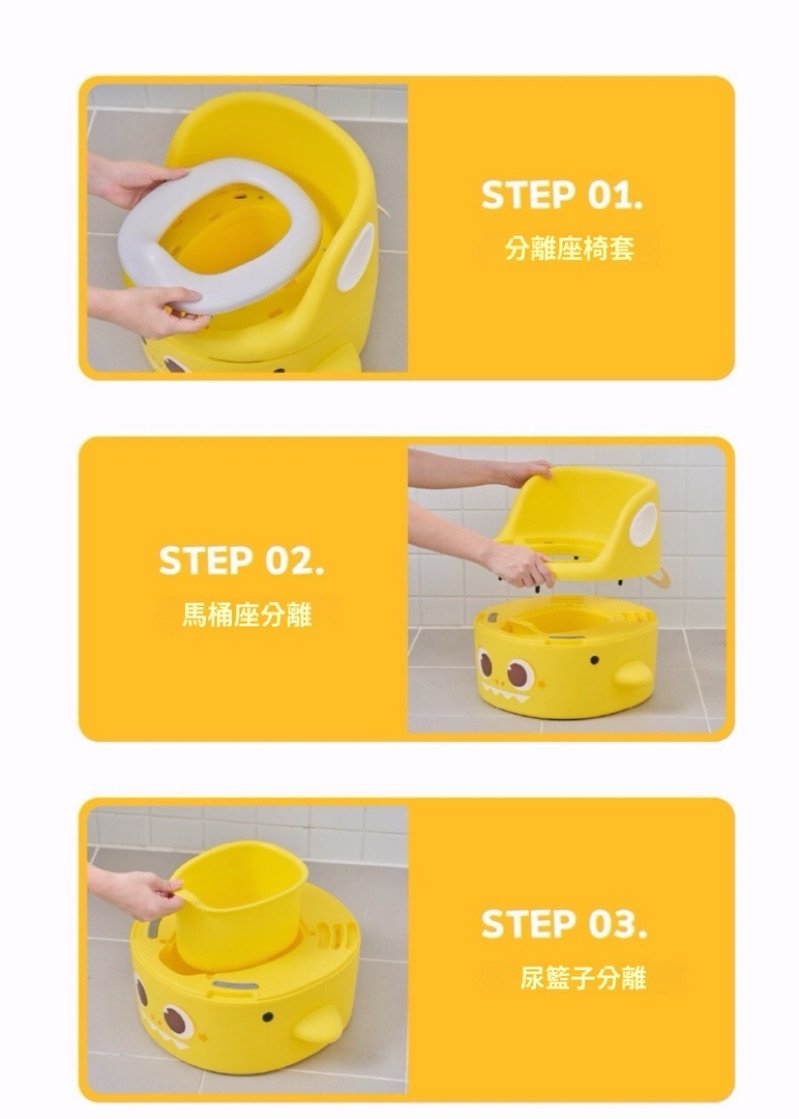 STEP 01.
分離座椅套

STEP 02.
馬桶座分離

STEP 03.
尿籃子分離