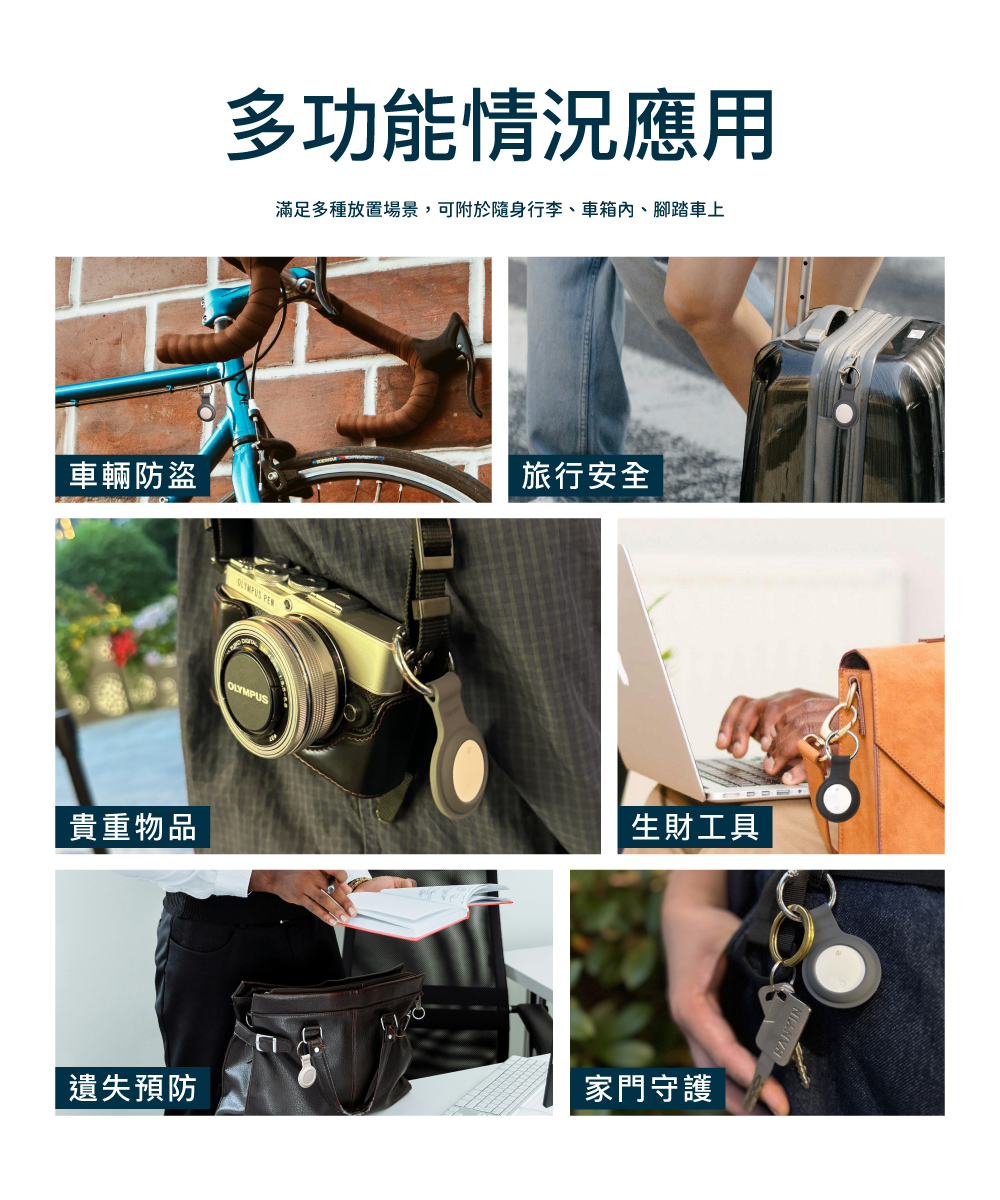 多功能情況應用

滿足多種放置場景，可附於隨身行李、車箱內、腳踏車上

車輛防盜

旅行安全

OLYMPUS PEN

OLYMPUS

貴重物品

生財工具

遺失預防

家門守護