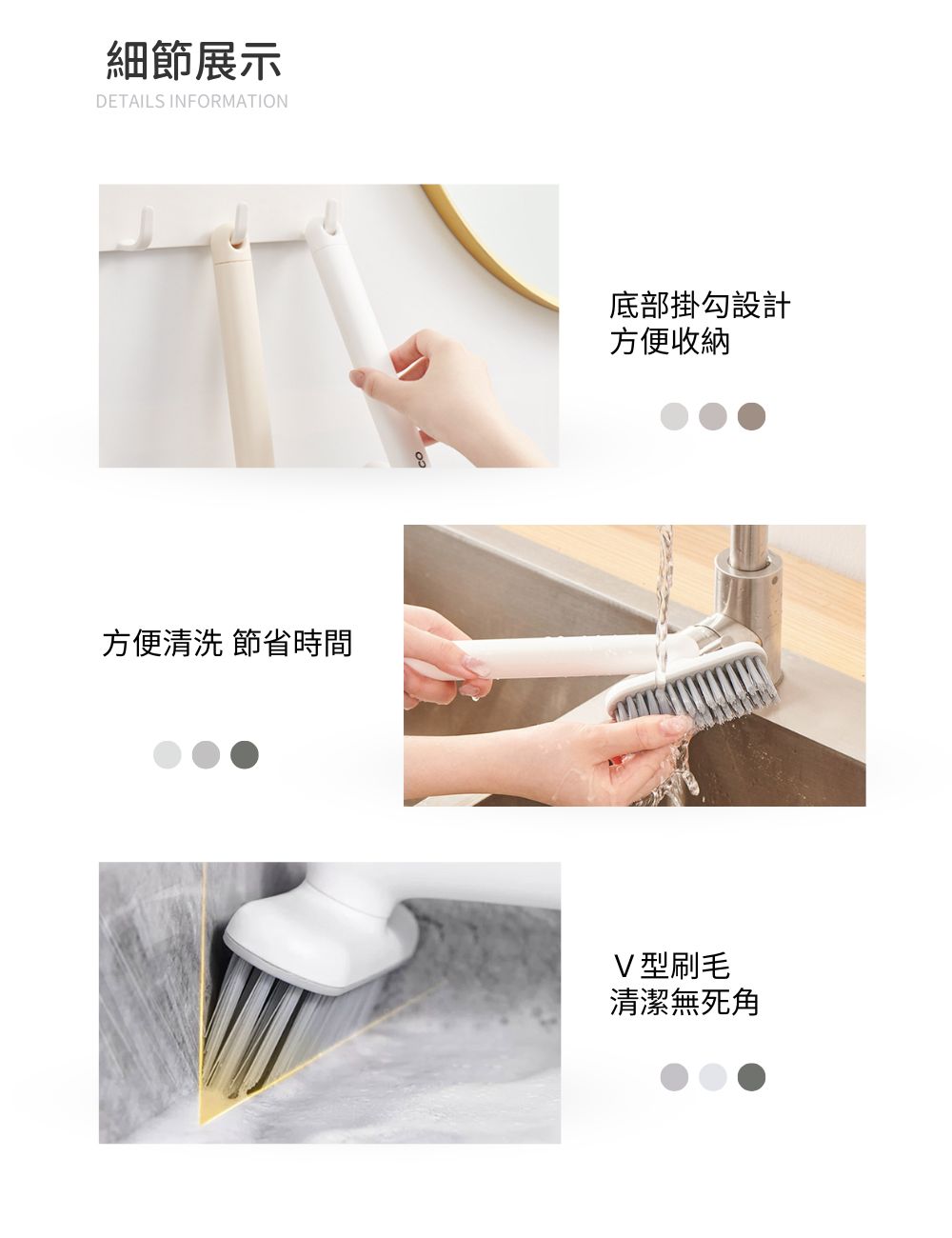 細節展示
DETAILS INFORMATION

底部掛勾設計
方便收納

方便清洗 節省時間

V 型刷毛
清潔無死角