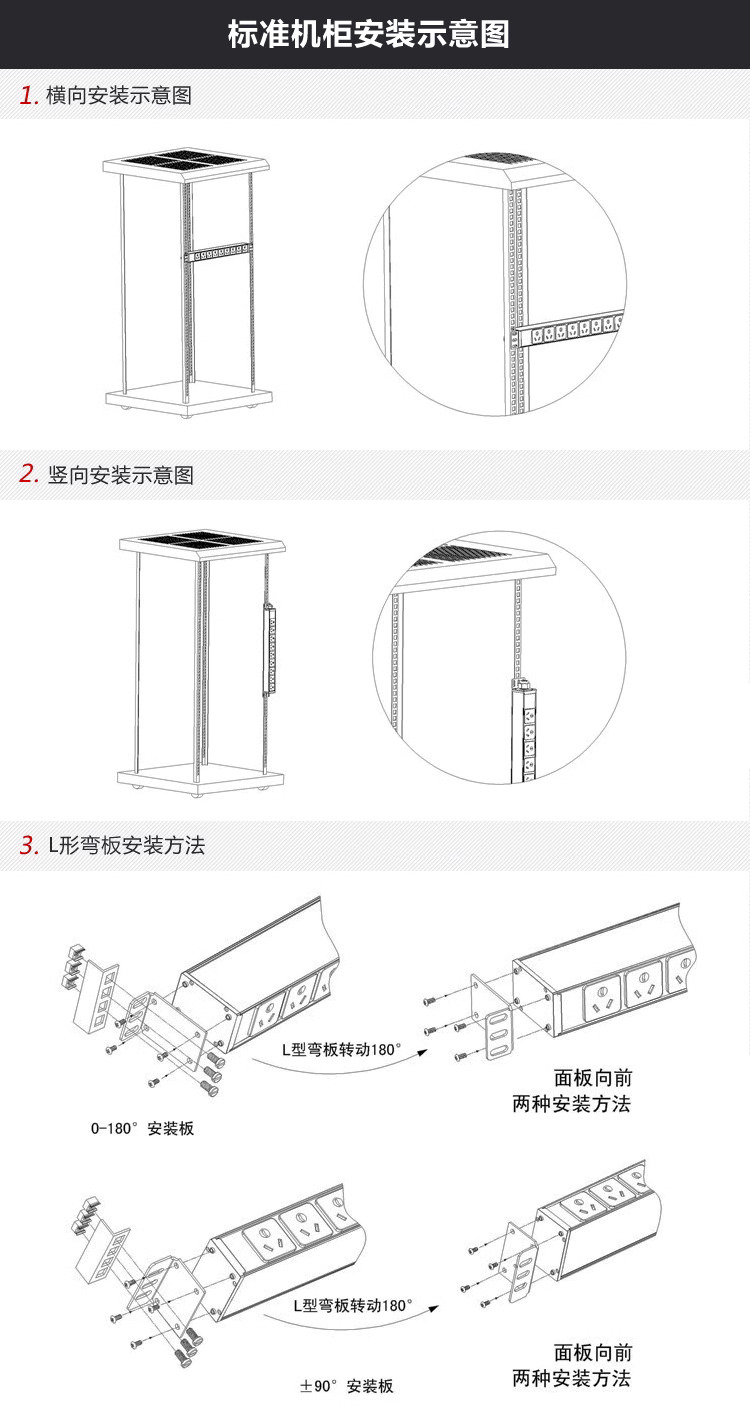 标准机柜安装示意图

1. 横向安装示意图

2. 竖向安装示意图

3. L形弯板安装方法

L型弯板转动180°

面板向前
两种安装方法

0-180° 安装板

L型弯板转动180°

面板向前
两种安装方法

±90° 安装板