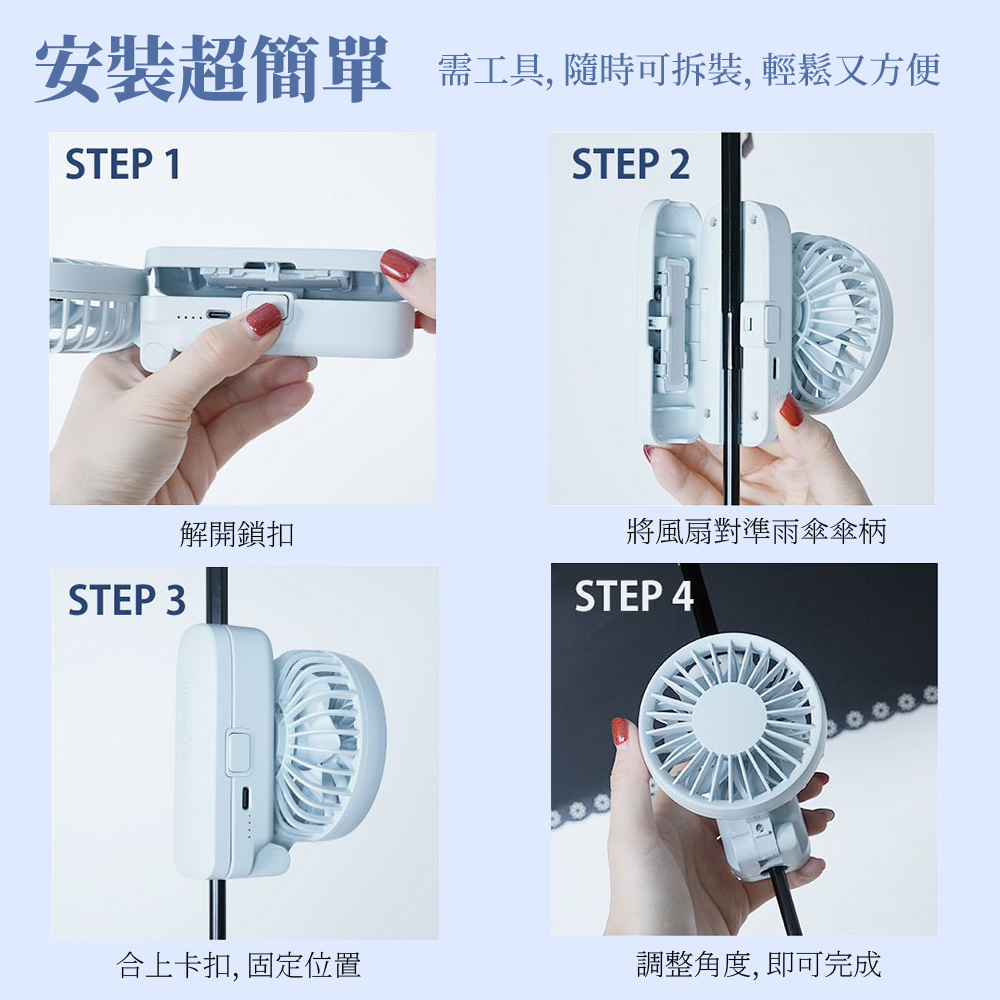 安裝超簡單 需工具, 隨時可拆裝, 輕鬆又方便

STEP 1

解開鎖扣

STEP 2

將風扇對準雨傘傘柄

STEP 3

合上卡扣, 固定位置

STEP 4

調整角度, 即可完成