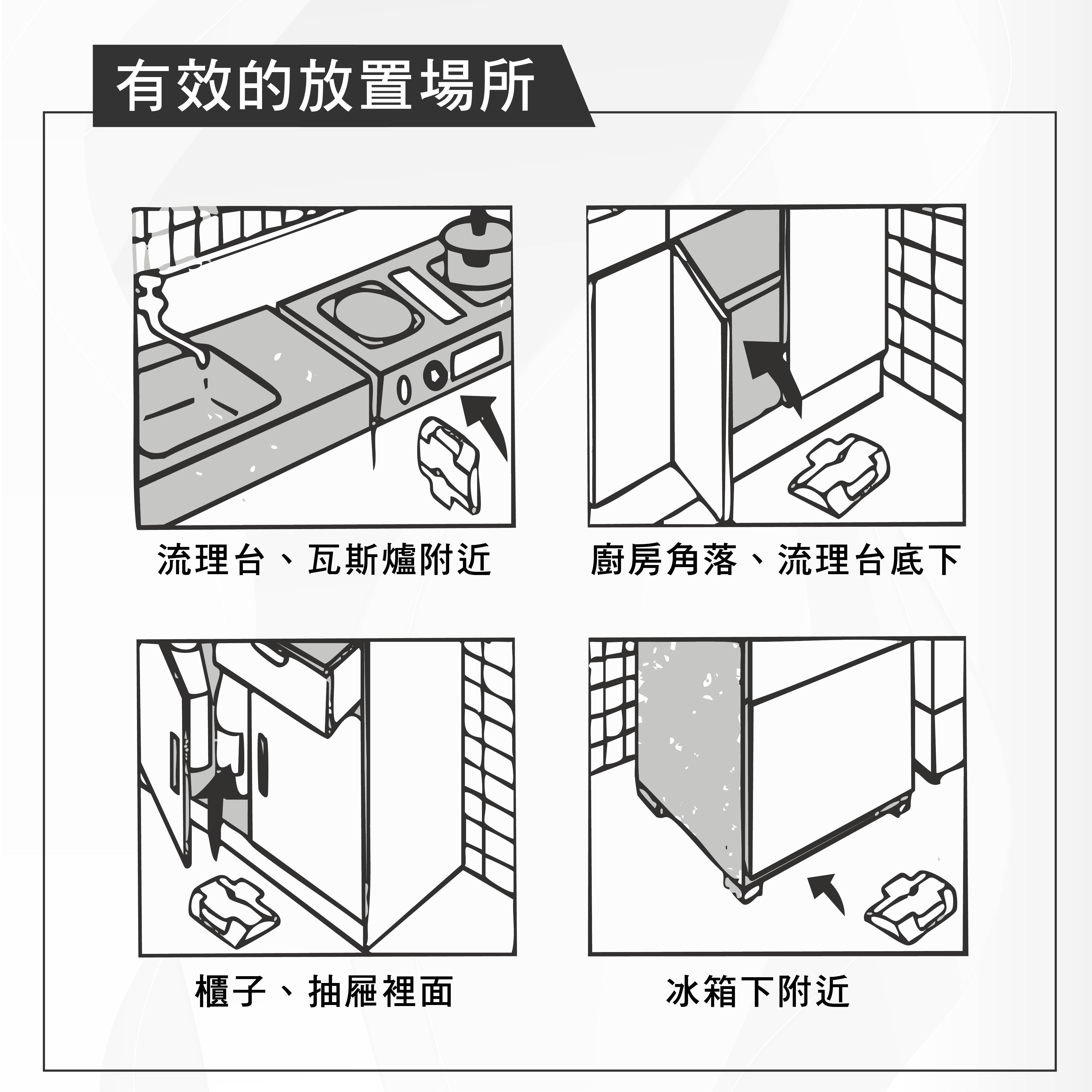 有效的放置場所

流理台、瓦斯爐附近

廚房角落、流理台底下

櫃子、抽屜裡面

冰箱下附近