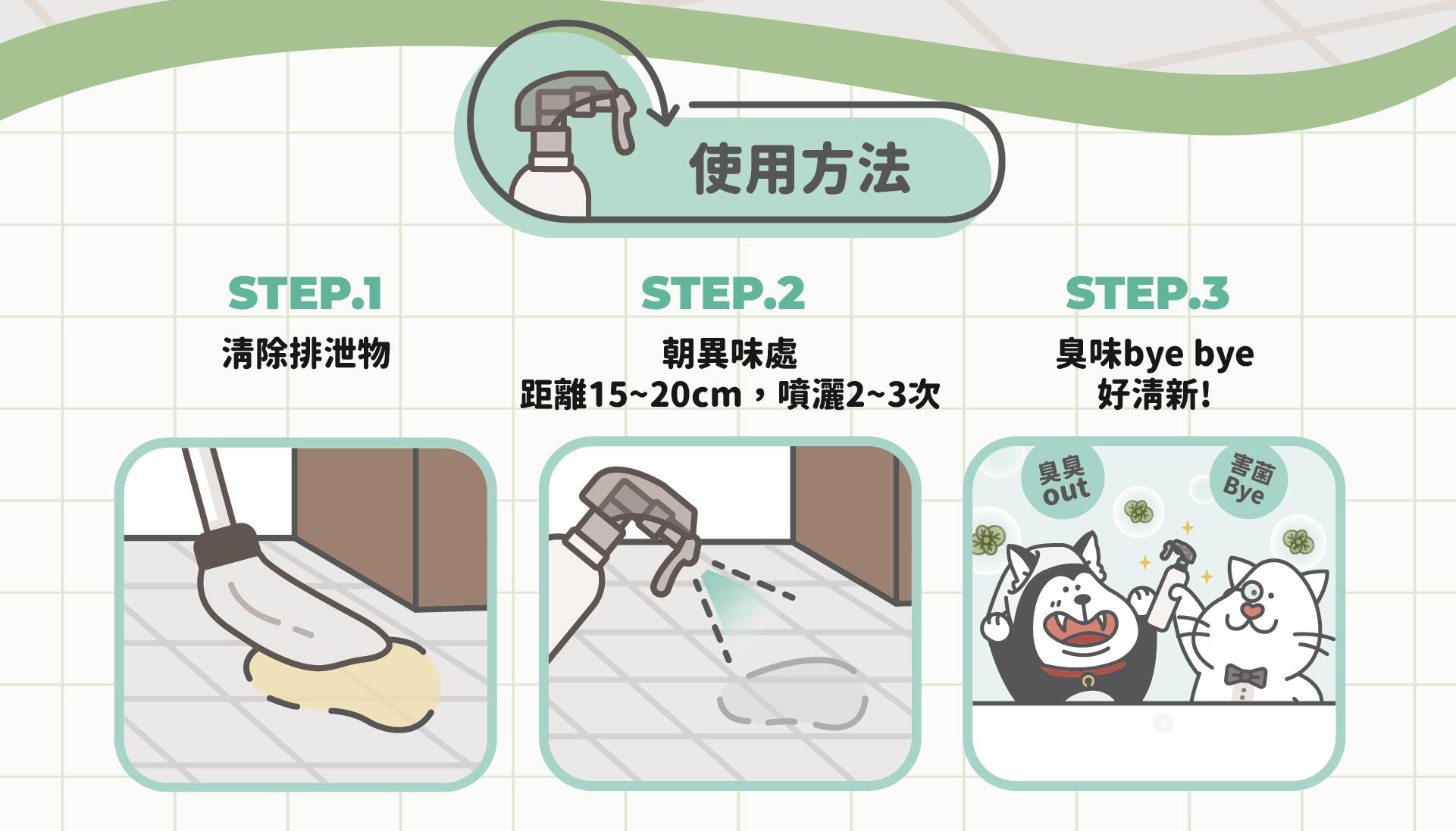 使用方法

STEP.1
清除排泄物

STEP.2
朝異味處
距離15~20cm，噴灑2~3次

STEP.3
臭味bye bye
好清新!

臭臭
out

害菌
Bye