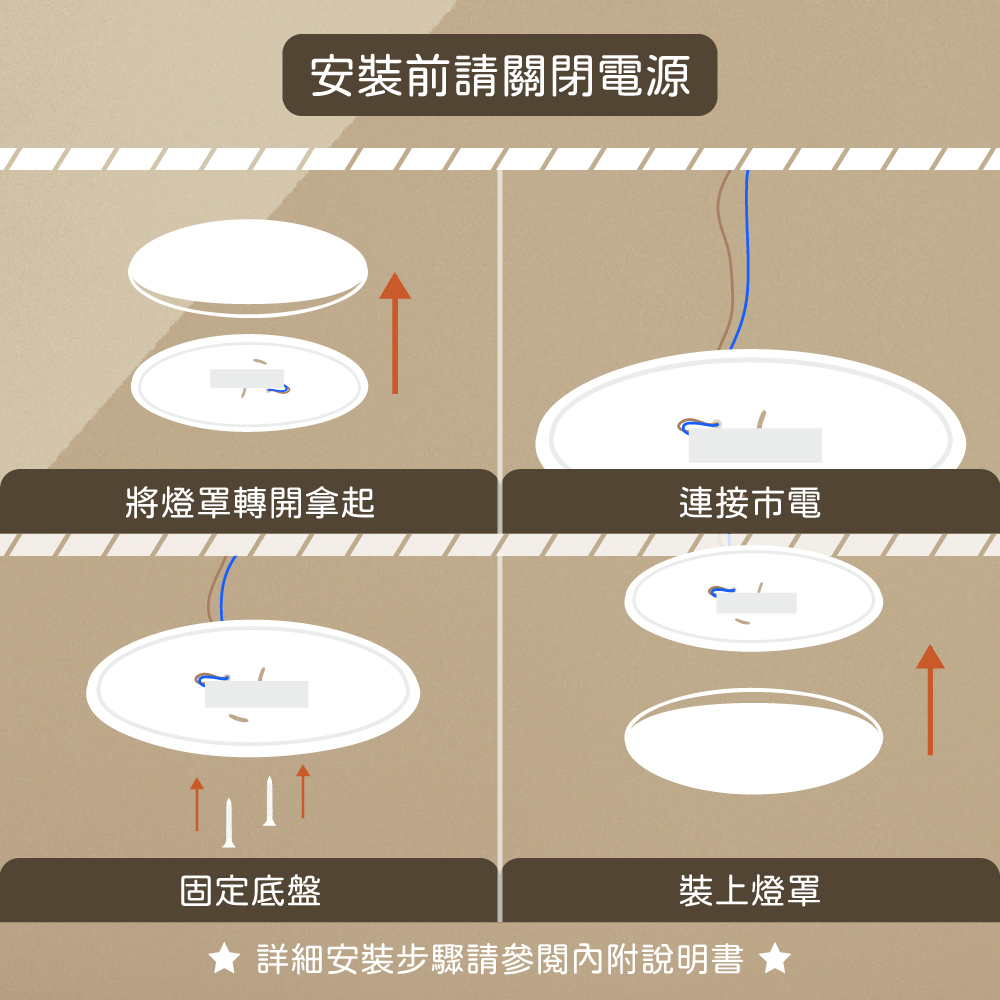 安裝前請關閉電源

將燈罩轉開拿起

連接市電

固定底盤

裝上燈罩

★ 詳細安裝步驟請參閱內附說明書 ★