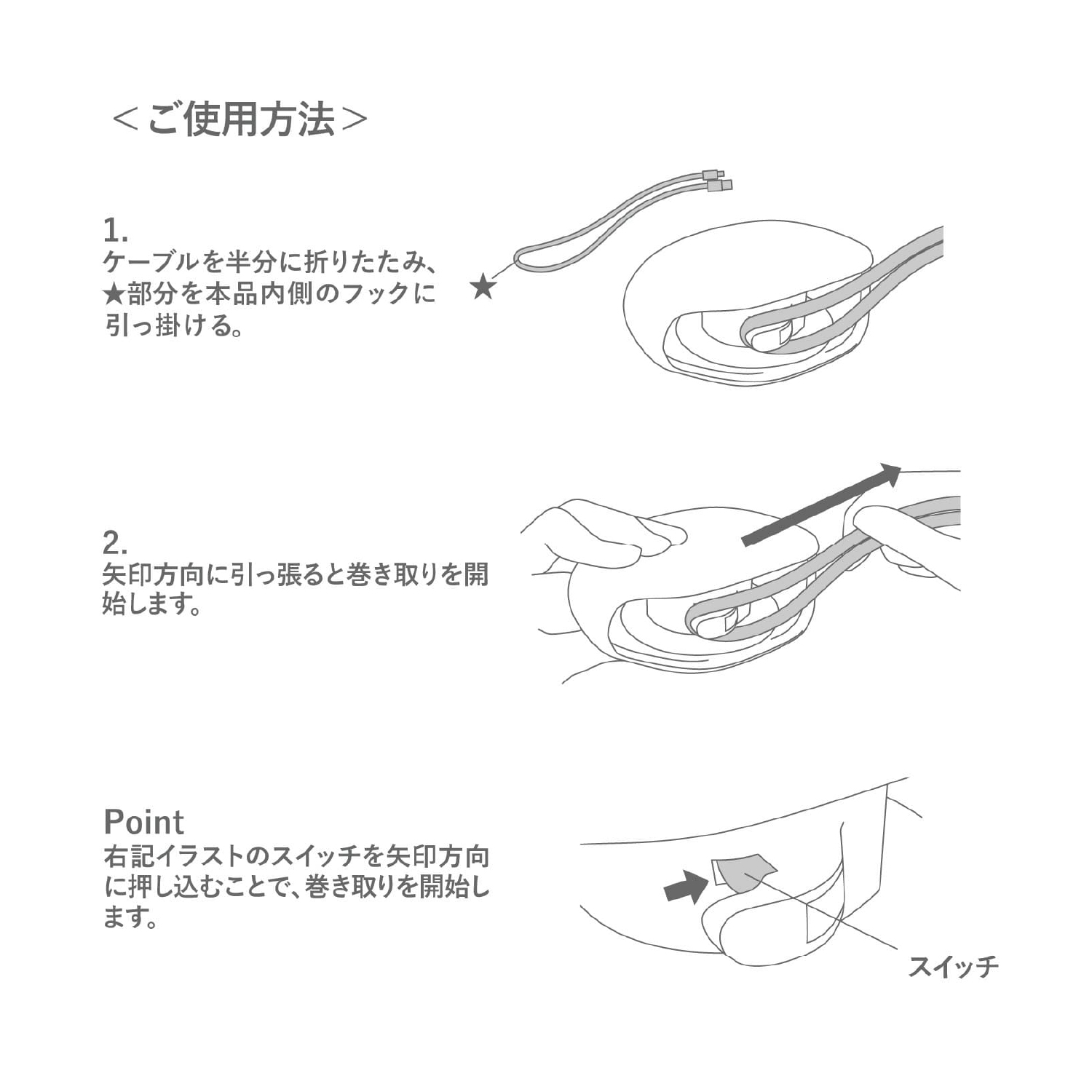 ＜ご使用方法＞

1.
ケーブルを半分に折りたたみ、★部分を本品内側のフックに引っ掛ける。

★

2.
矢印方向に引っ張ると巻き取りを開始します。

Point
右記イラストのスイッチを矢印方向に押し込むことで、巻き取りを開始します。

スイッチ