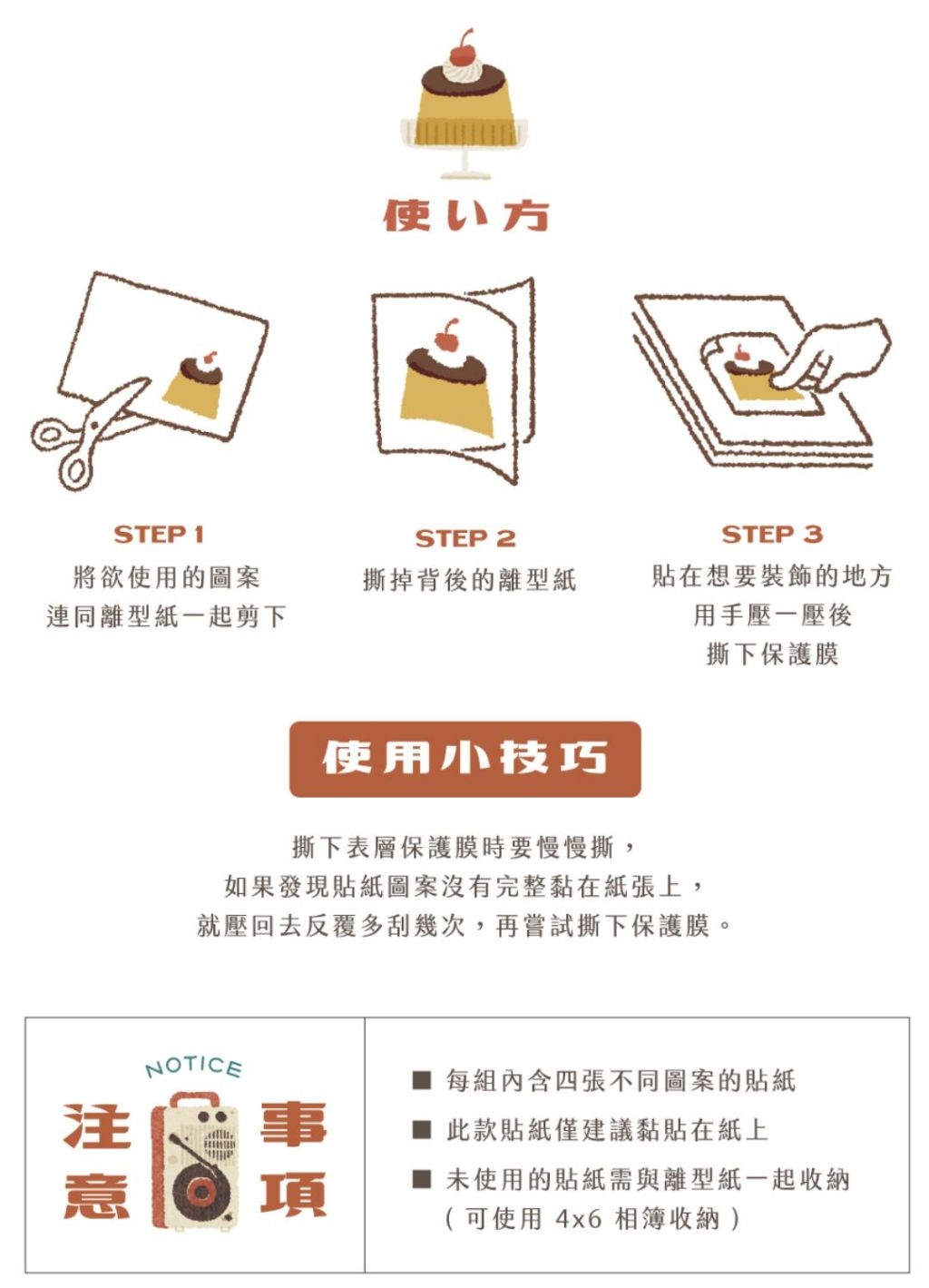 使い方

STEP 1
將欲使用的圖案
連同離型紙一起剪下

STEP 2
撕掉背後的離型紙

STEP 3
貼在想要裝飾的地方
用手壓一壓後
撕下保護膜

使用小技巧

撕下表層保護膜時要慢慢撕，
如果發現貼紙圖案沒有完整黏在紙張上，
就壓回去反覆多刮幾次，再嘗試撕下保護膜。

NOTICE
注意事項

■ 每組內含四張不同圖案的貼紙
■ 此款貼紙僅建議黏貼在紙上
■ 未使用的貼紙需與離型紙一起收納
（可使用 4x6 相簿收納）