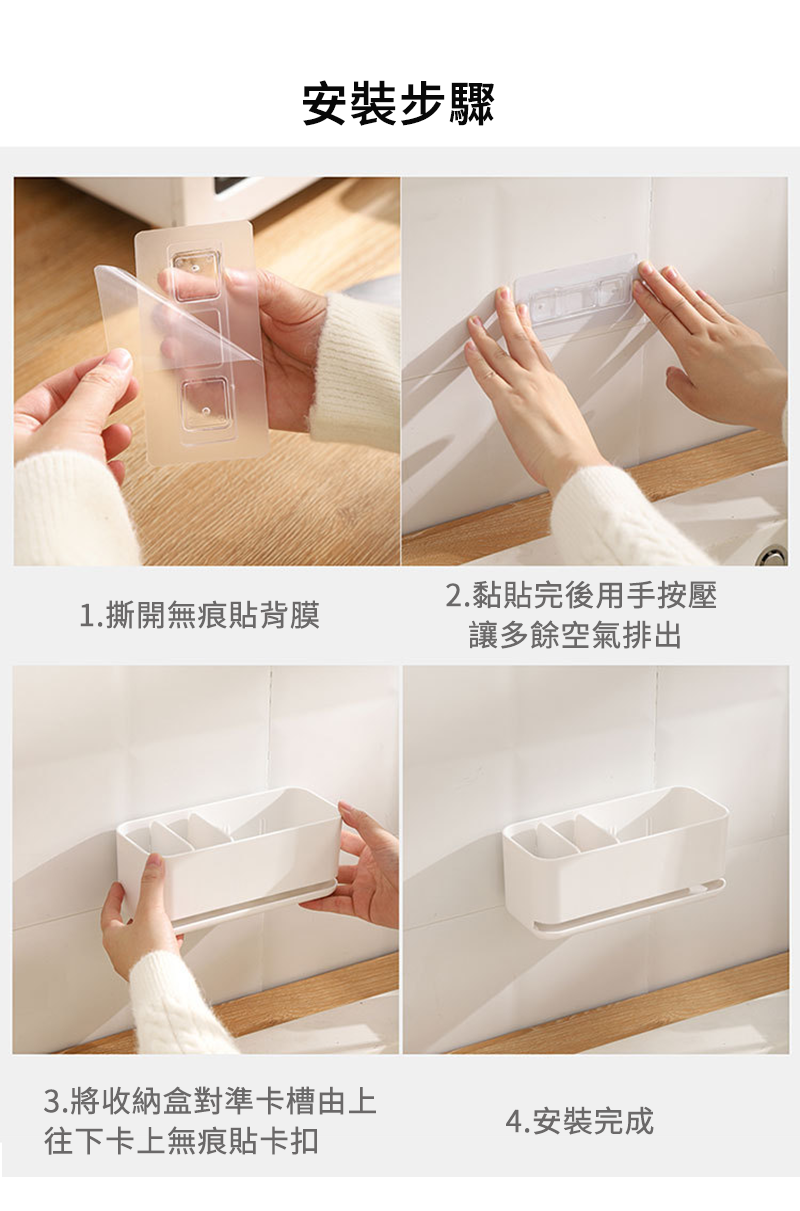 安裝步驟

1.撕開無痕貼背膜

2.黏貼完後用手按壓讓多餘空氣排出

3.將收納盒對準卡槽由上往下卡上無痕貼卡扣

4.安裝完成