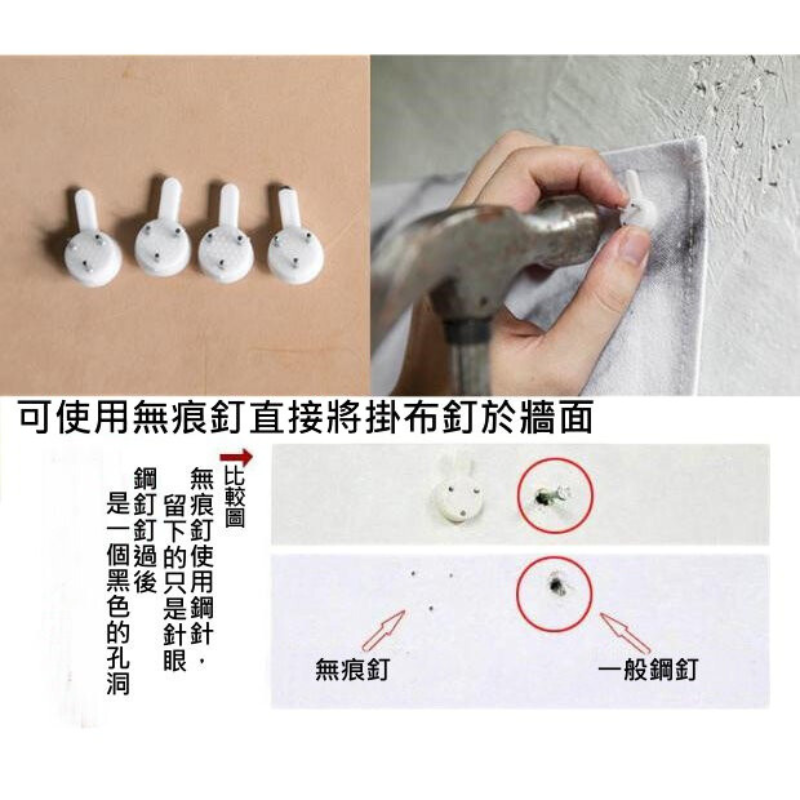 可使用無痕釘直接將掛布釘於牆面

比較圖

無痕釘使用鋼針，留下的只是針眼

鋼釘釘過後是一個黑色的孔洞

無痕釘

一般鋼釘