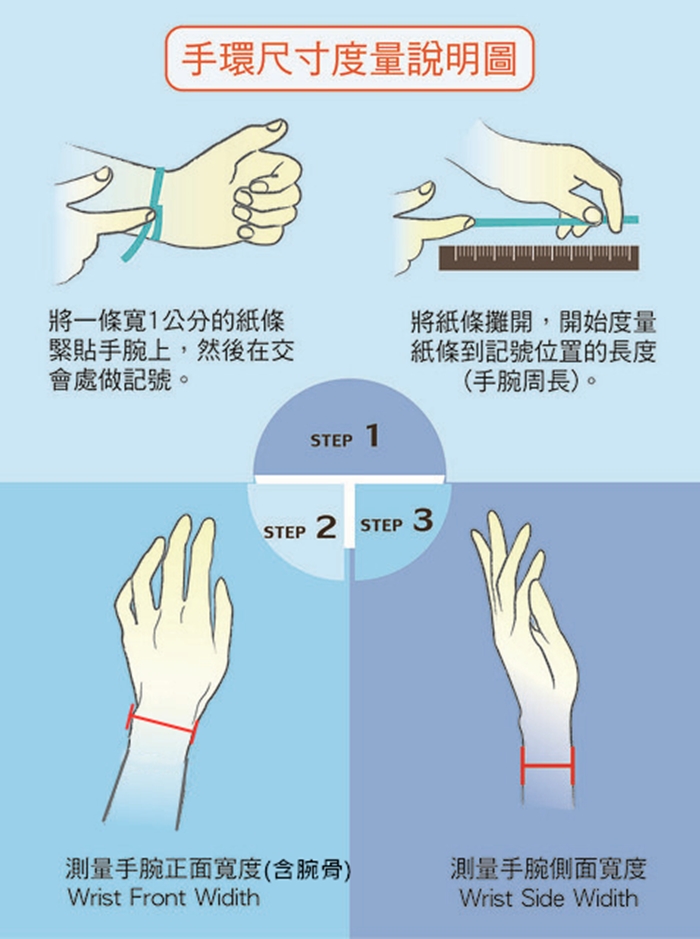 手環尺寸度量說明圖

將一條寬1公分的紙條緊貼手腕上，然後在交會處做記號。

將紙條攤開，開始度量紙條到記號位置的長度（手腕周長）。

STEP 1

STEP 2

STEP 3

測量手腕正面寬度(含腕骨)
Wrist Front Width

測量手腕側面寬度
Wrist Side Width