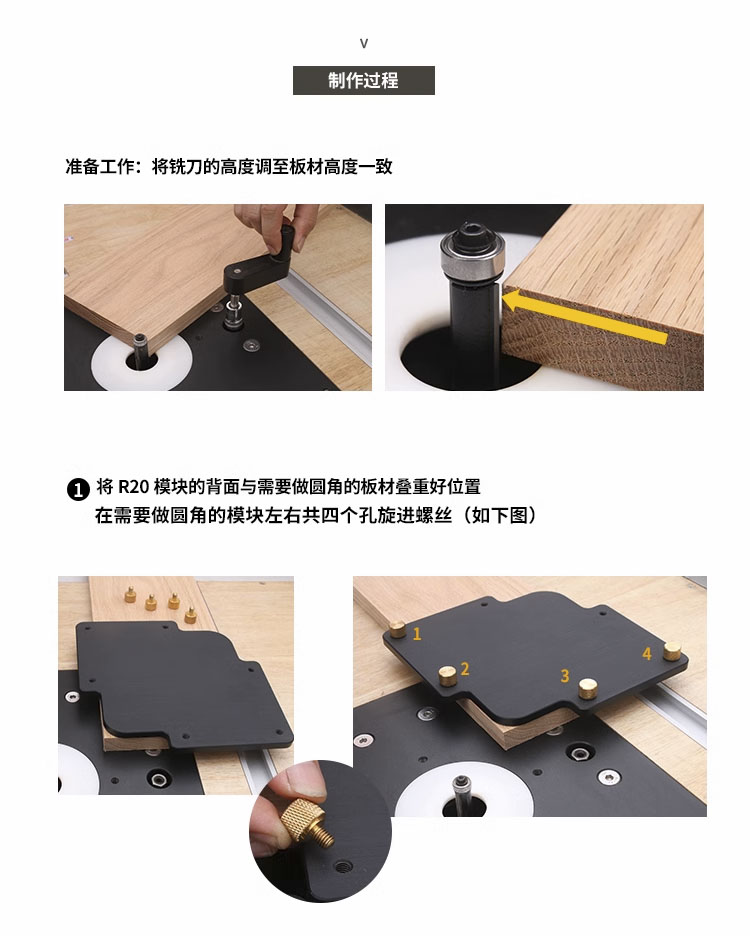 v

制作过程

准备工作：将铣刀的高度调至板材高度一致

1 将 R20 模块的背面与需要做圆角的板材叠重好位置
在需要做圆角的模块左右共四个孔旋进螺丝（如下图）

1
2
3
4