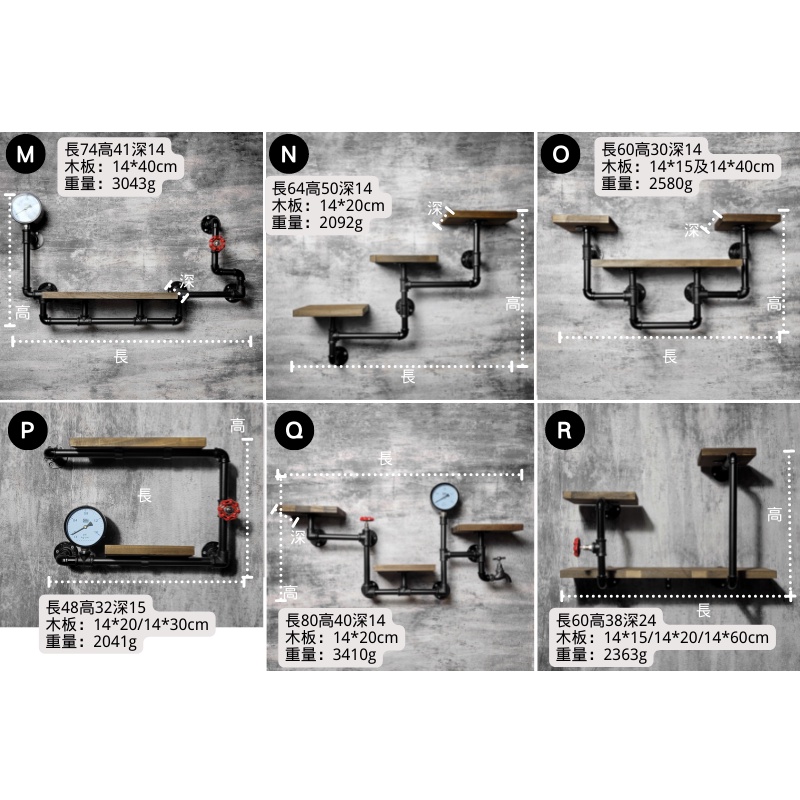 M
長74高41深14
木板：14*40cm
重量：3043g
深
高
長

N
長64高50深14
木板：14*20cm
重量：2092g
深
高
長

O
長60高30深14
木板：14*15及14*40cm
重量：2580g
深
高
長

P
高
長
長48高32深15
木板：14*20/14*30cm
重量：2041g

Q
長
深
高
長80高40深14
木板：14*20cm
重量：3410g

R
高
長
長60高38深24
木板：14*15/14*20/14*60cm
重量：2363g