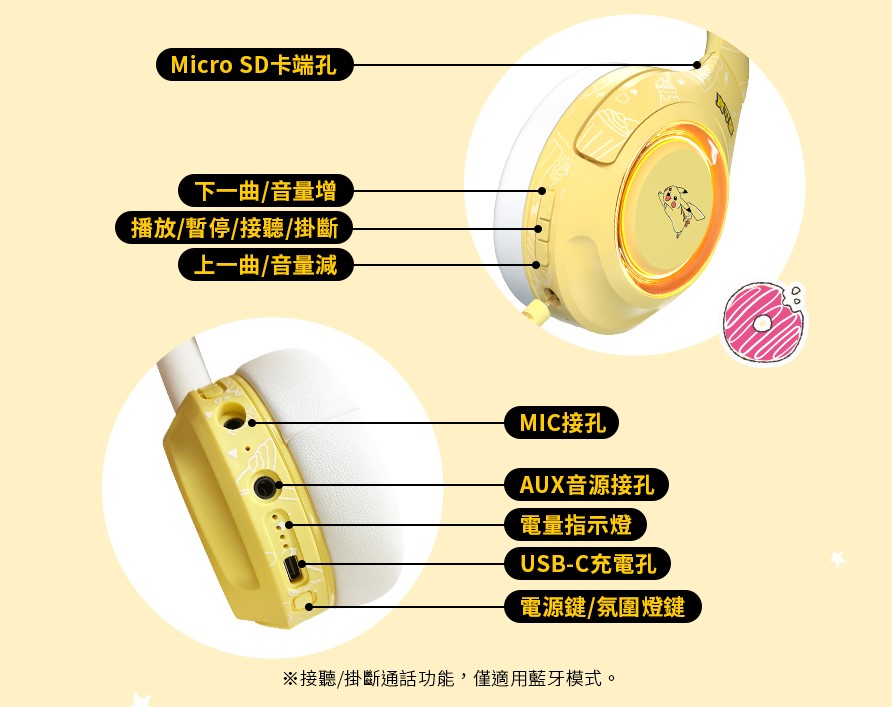 Micro SD卡端孔

下一曲/音量增

播放/暫停/接聽/掛斷

上一曲/音量減

MIC接孔

AUX音源接孔

電量指示燈

USB-C充電孔

電源鍵/氛圍燈鍵

※接聽/掛斷通話功能，僅適用藍牙模式。