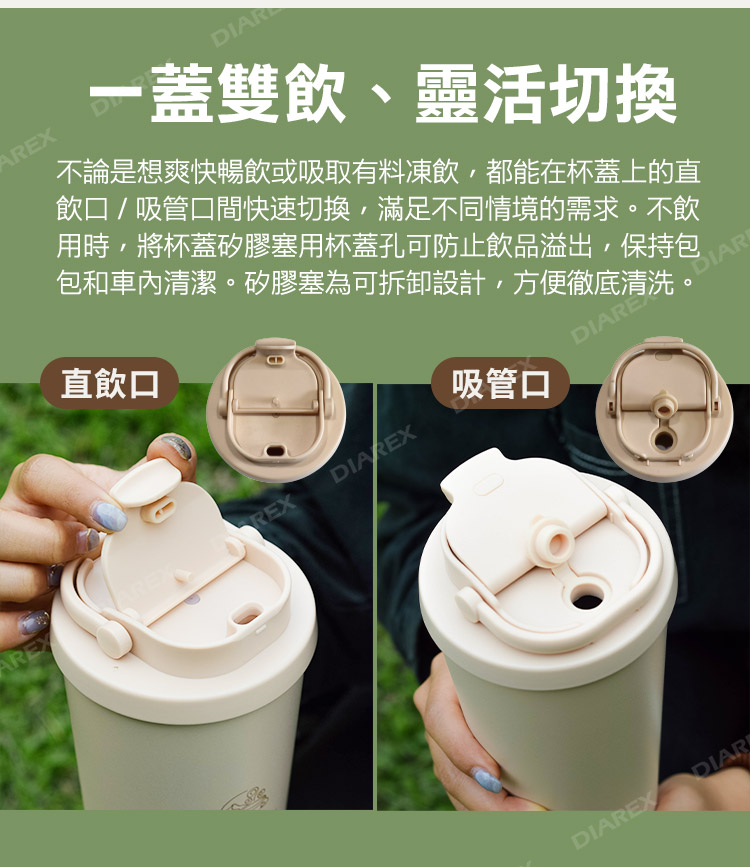 一蓋雙飲、靈活切換

不論是想爽快暢飲或吸取有料凍飲，都能在杯蓋上的直飲口 / 吸管口間快速切換，滿足不同情境的需求。不飲用時，將杯蓋矽膠塞用杯蓋孔可防止飲品溢出，保持包包和車內清潔。矽膠塞為可拆卸設計，方便徹底清洗。

直飲口

吸管口

DIAREX