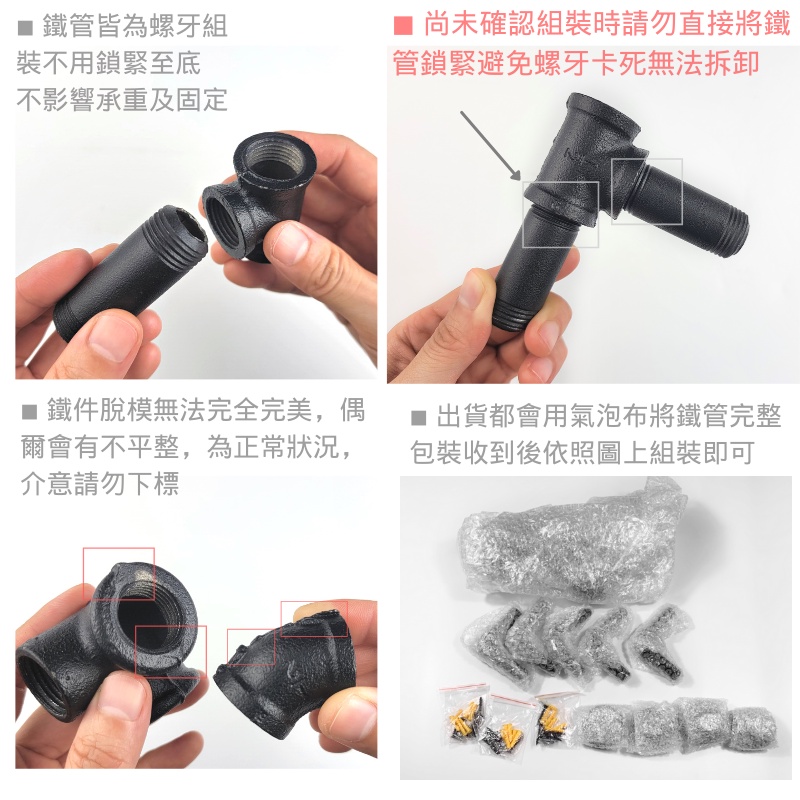 ■ 鐵管皆為螺牙組裝不用鎖緊至底不影響承重及固定

■ 尚未確認組裝時請勿直接將鐵管鎖緊避免螺牙卡死無法拆卸

■ 鐵件脫模無法完全完美，偶爾會有不平整，為正常狀況，介意請勿下標

■ 出貨都會用氣泡布將鐵管完整包裝收到後依照圖上組裝即可