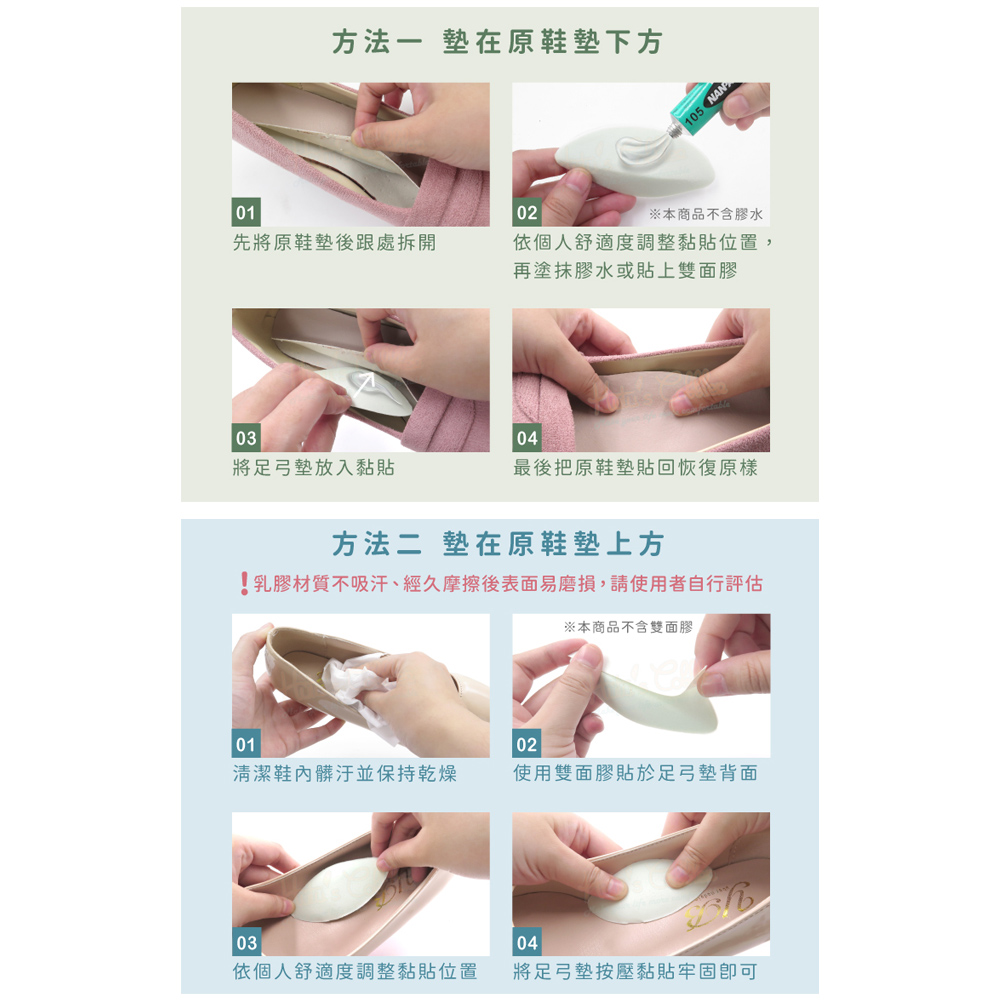 方法一 墊在原鞋墊下方

01
先將原鞋墊後跟處拆開

105 NAN
02
※本商品不含膠水
依個人舒適度調整黏貼位置，再塗抹膠水或貼上雙面膠

03
將足弓墊放入黏貼

04
最後把原鞋墊貼回恢復原樣

方法二 墊在原鞋墊上方

❗乳膠材質不吸汗、經久摩擦後表面易磨損，請使用者自行評估

01
清潔鞋內髒汙並保持乾燥

※本商品不含雙面膠
02
使用雙面膠貼於足弓墊背面

03
依個人舒適度調整黏貼位置

04
將足弓墊按壓黏貼牢固即可