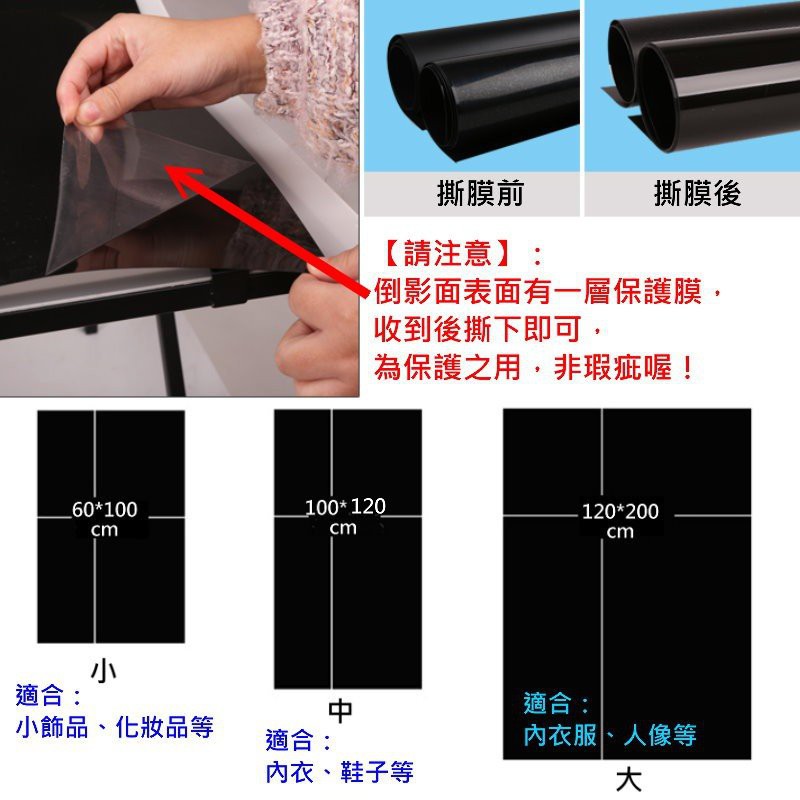 撕膜前

撕膜後

【請注意】：
倒影面表面有一層保護膜，
收到後撕下即可，
為保護之用，非瑕疵喔！

60*100
cm

小

適合：
小飾品、化妝品等

100*120
cm

中

適合：
內衣、鞋子等

120*200
cm

適合：
內衣服、人像等

大