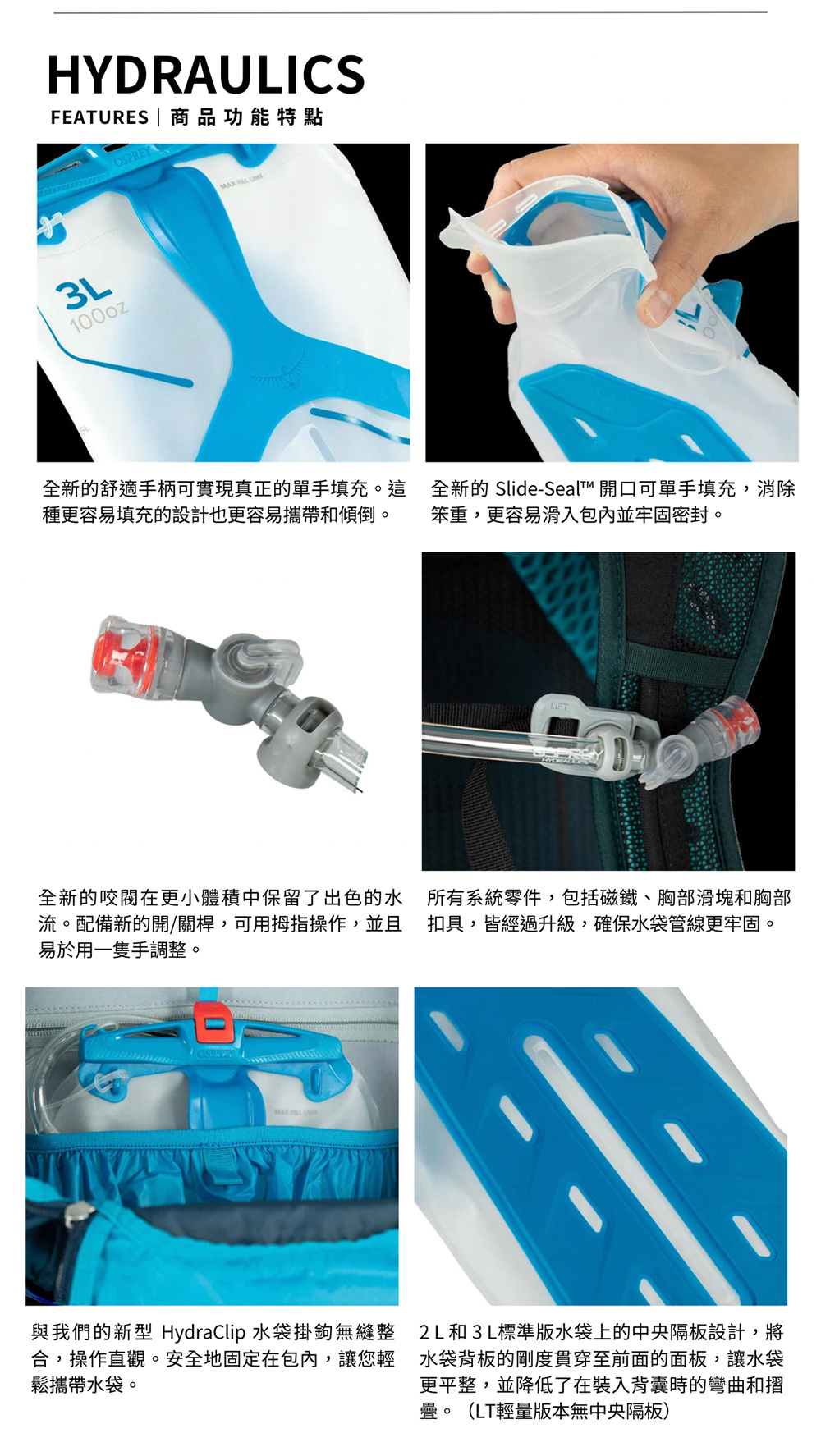 HYDRAULICS

FEATURES | 商品功能特點

OSPREY

MAX FILL LINE

3L
100oz

全新的舒適手柄可實現真正的單手填充。這種更容易填充的設計也更容易攜帶和傾倒。

全新的 Slide-Seal™ 開口可單手填充，消除笨重，更容易滑入包內並牢固密封。

LIFT

OSPREY
HYDRAULICS

全新的咬閥在更小體積中保留了出色的水流。配備新的開/關桿，可用拇指操作，並且易於用一隻手調整。

所有系統零件，包括磁鐵、胸部滑塊和胸部扣具，皆經過升級，確保水袋管線更牢固。

OSPREY

MAX FILL LINE

與我們的新型 HydraClip 水袋掛鉤無縫整合，操作直觀。安全地固定在包內，讓您輕鬆攜帶水袋。

2 L 和 3 L標準版水袋上的中央隔板設計，將水袋背板的剛度貫穿至前面的面板，讓水袋更平整，並降低了在裝入背囊時的彎曲和摺疊。（LT輕量版本無中央隔板）