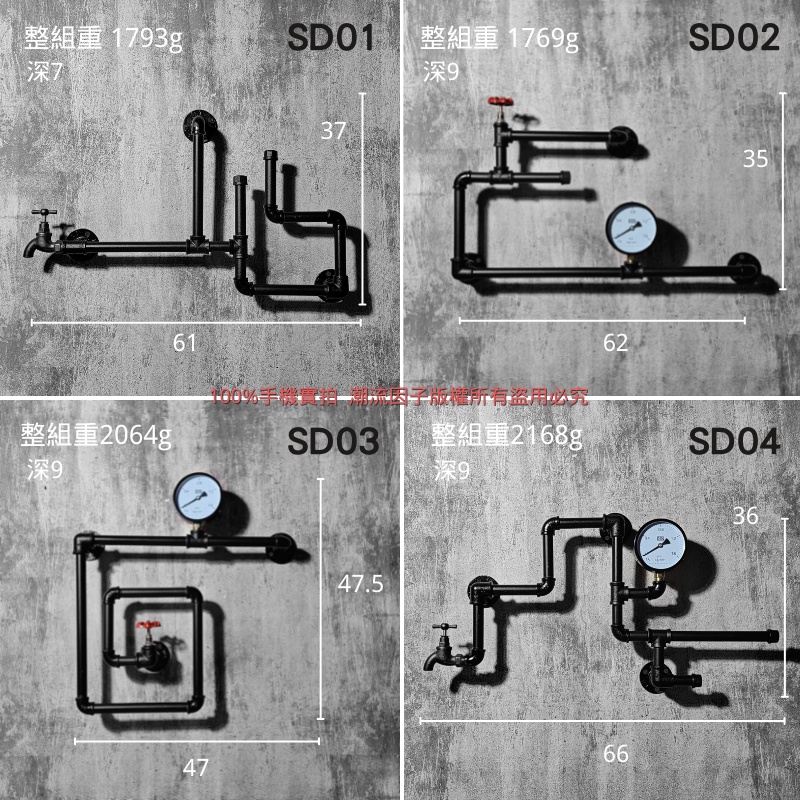 整組重 1793g
深7
SD01
37
61

整組重 1769g
深9
SD02
35
62

100%手機實拍 潮流因子版權所有盜用必究

整組重2064g
深9
SD03
47.5
47

整組重2168g
深9
SD04
36
66