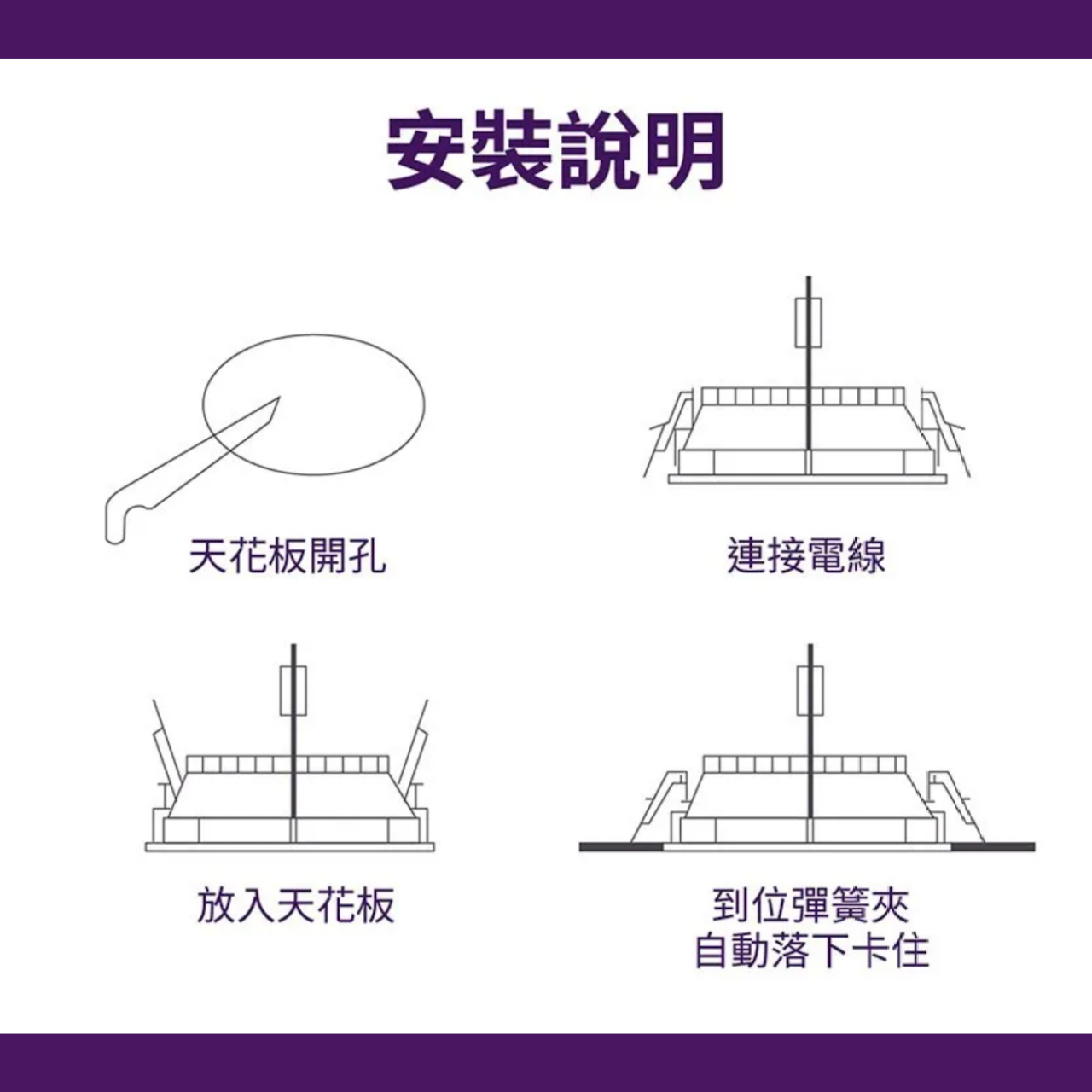 安裝說明

天花板開孔

連接電線

放入天花板

到位彈簧夾
自動落下卡住