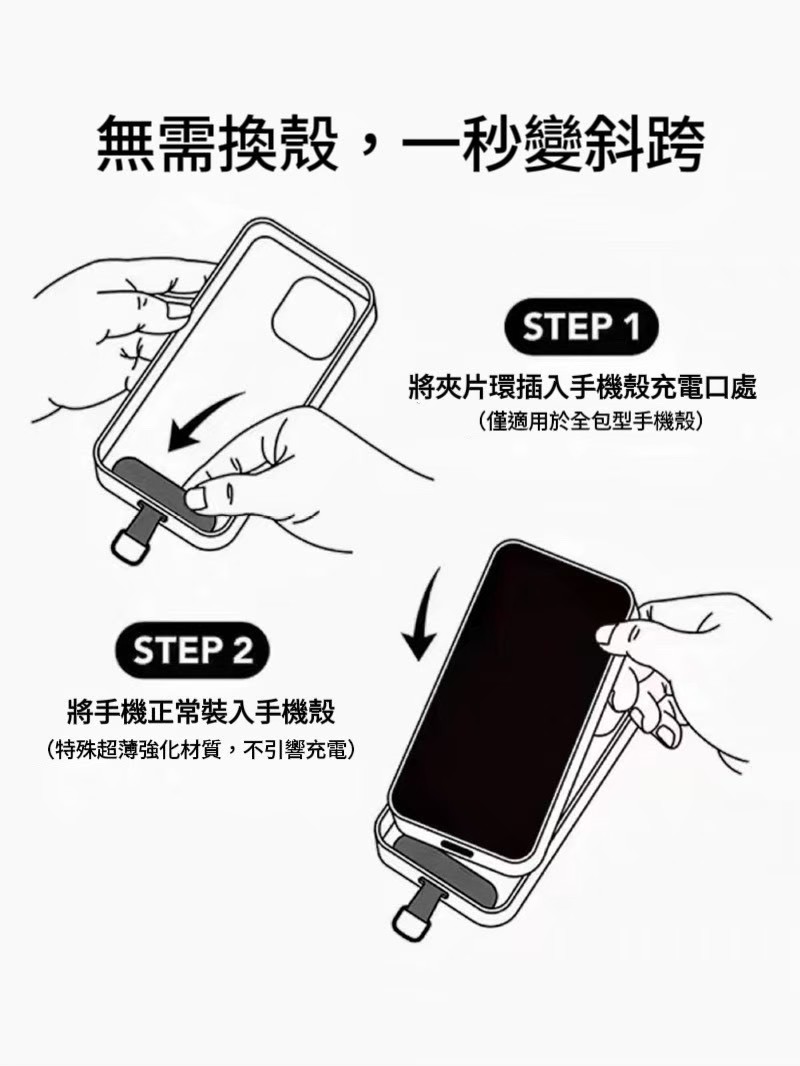 無需換殼，一秒變斜跨

STEP 1

將夾片環插入手機殼充電口處
（僅適用於全包型手機殼）

STEP 2

將手機正常裝入手機殼
（特殊超薄強化材質，不引響充電）