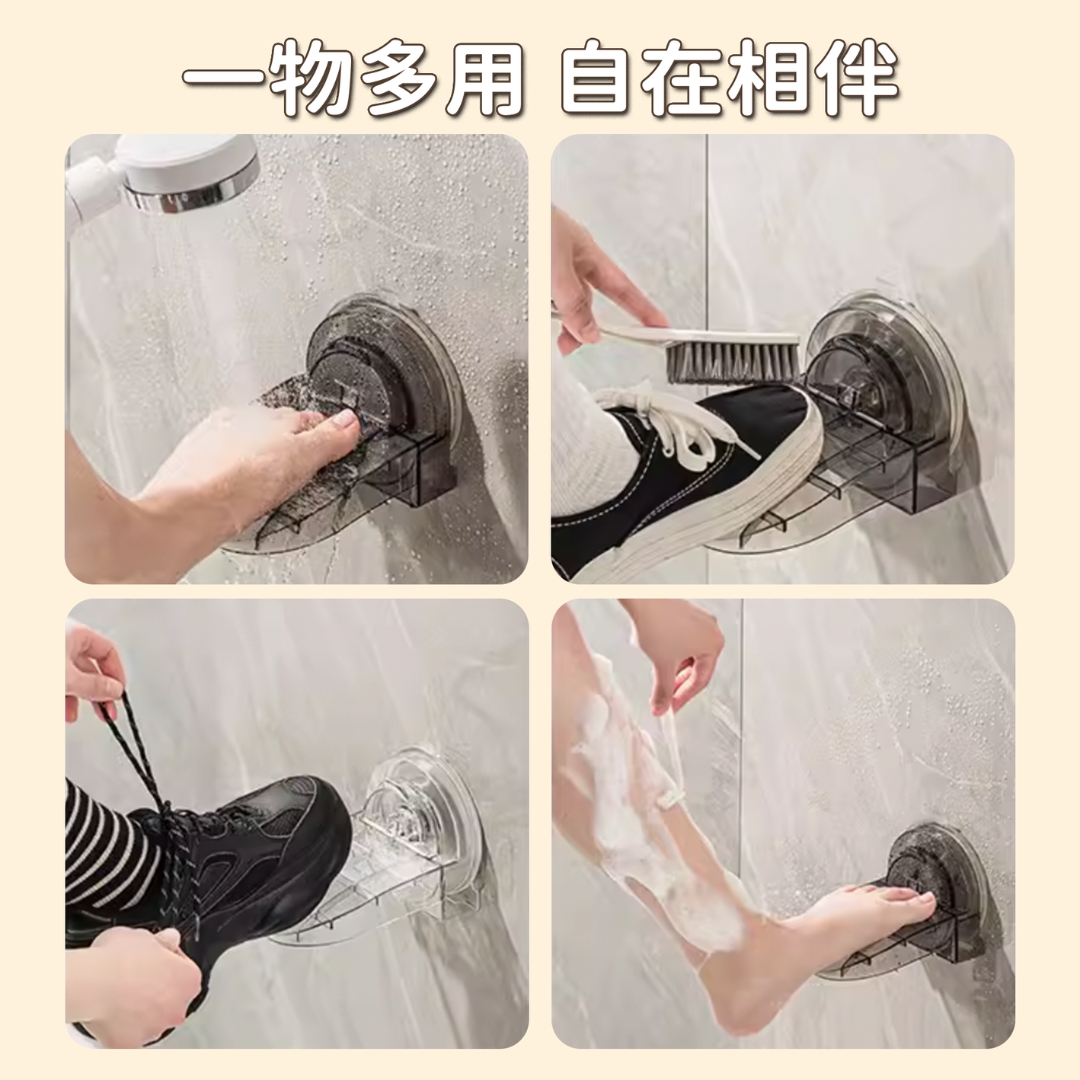 一物多用 自在相伴