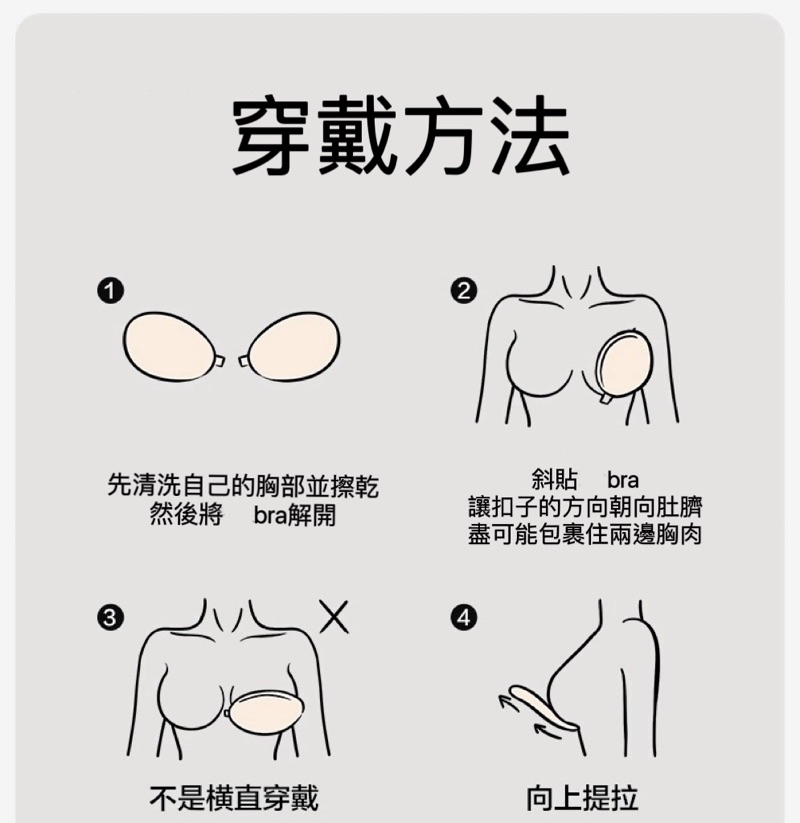 穿戴方法

1

先清洗自己的胸部並擦乾
然後將 bra解開

2

斜貼 bra
讓扣子的方向朝向肚臍
盡可能包裹住兩邊胸肉

3

不是橫直穿戴

4

向上提拉