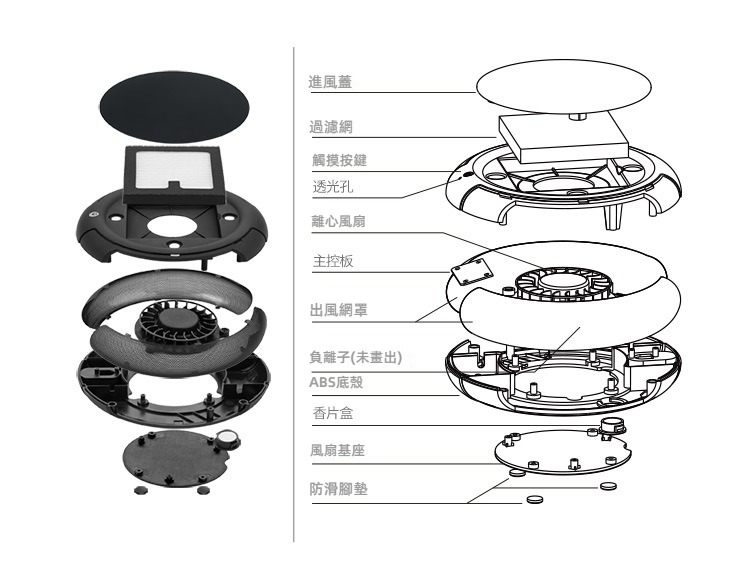 進風蓋

過濾網

觸摸按鍵

透光孔

離心風扇

主控板

出風網罩

負離子(未畫出)

ABS底殼

香片盒

風扇基座

防滑腳墊