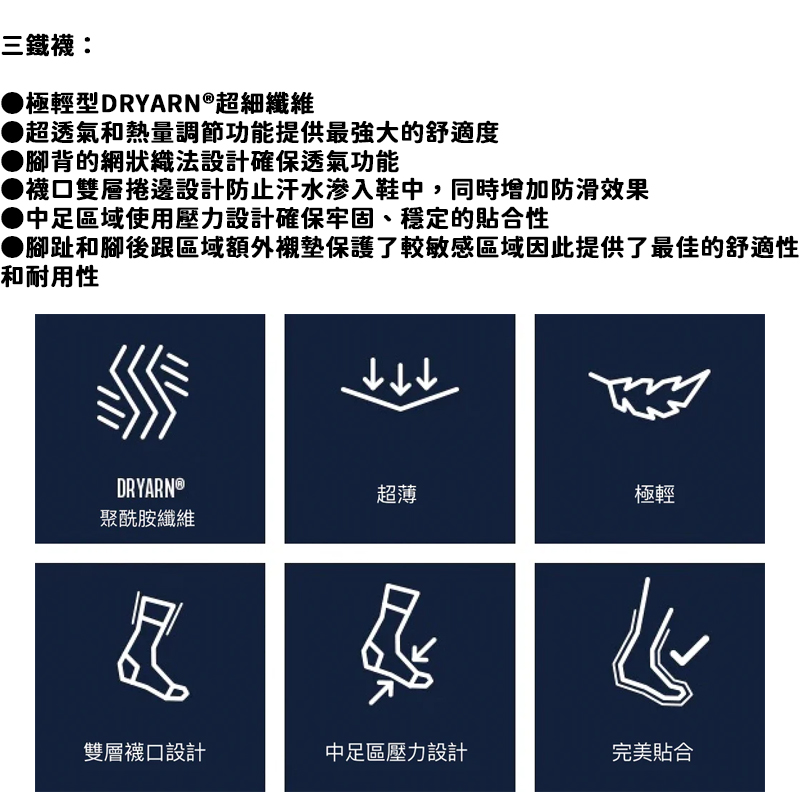 三鐵襪：

●極輕型DRYARN®超細纖維
●超透氣和熱量調節功能提供最強大的舒適度
●腳背的網狀織法設計確保透氣功能
●襪口雙層捲邊設計防止汗水滲入鞋中，同時增加防滑效果
●中足區域使用壓力設計確保牢固、穩定的貼合性
●腳趾和腳後跟區域額外襯墊保護了較敏感區域因此提供了最佳的舒適性和耐用性

DRYARN®
聚酰胺纖維

超薄

極輕

雙層襪口設計

中足區壓力設計

完美貼合