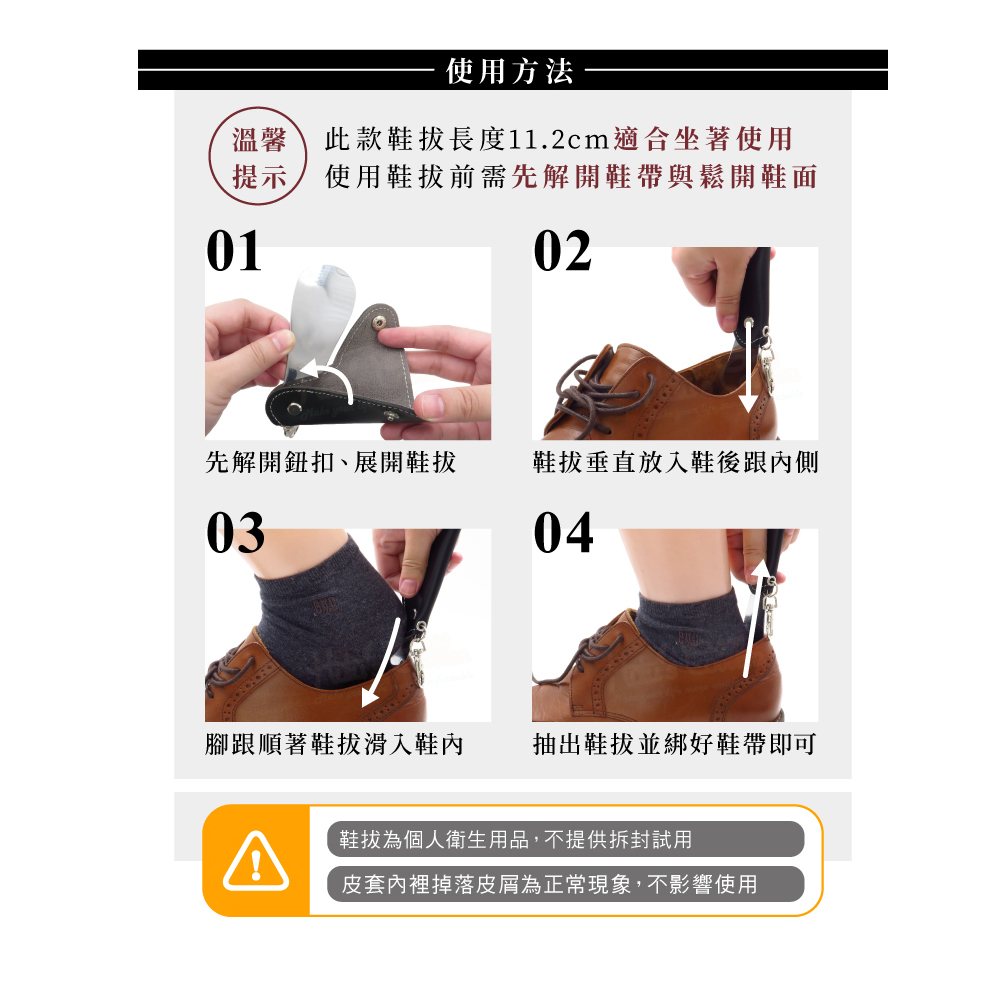 使用方法

溫馨提示

此款鞋拔長度11.2cm適合坐著使用
使用鞋拔前需先解開鞋帶與鬆開鞋面

01
先解開鈕扣、展開鞋拔

02
鞋拔垂直放入鞋後跟內側

03
腳跟順著鞋拔滑入鞋內

04
抽出鞋拔並綁好鞋帶即可

鞋拔為個人衛生用品，不提供拆封試用
皮套內裡掉落皮屑為正常現象，不影響使用