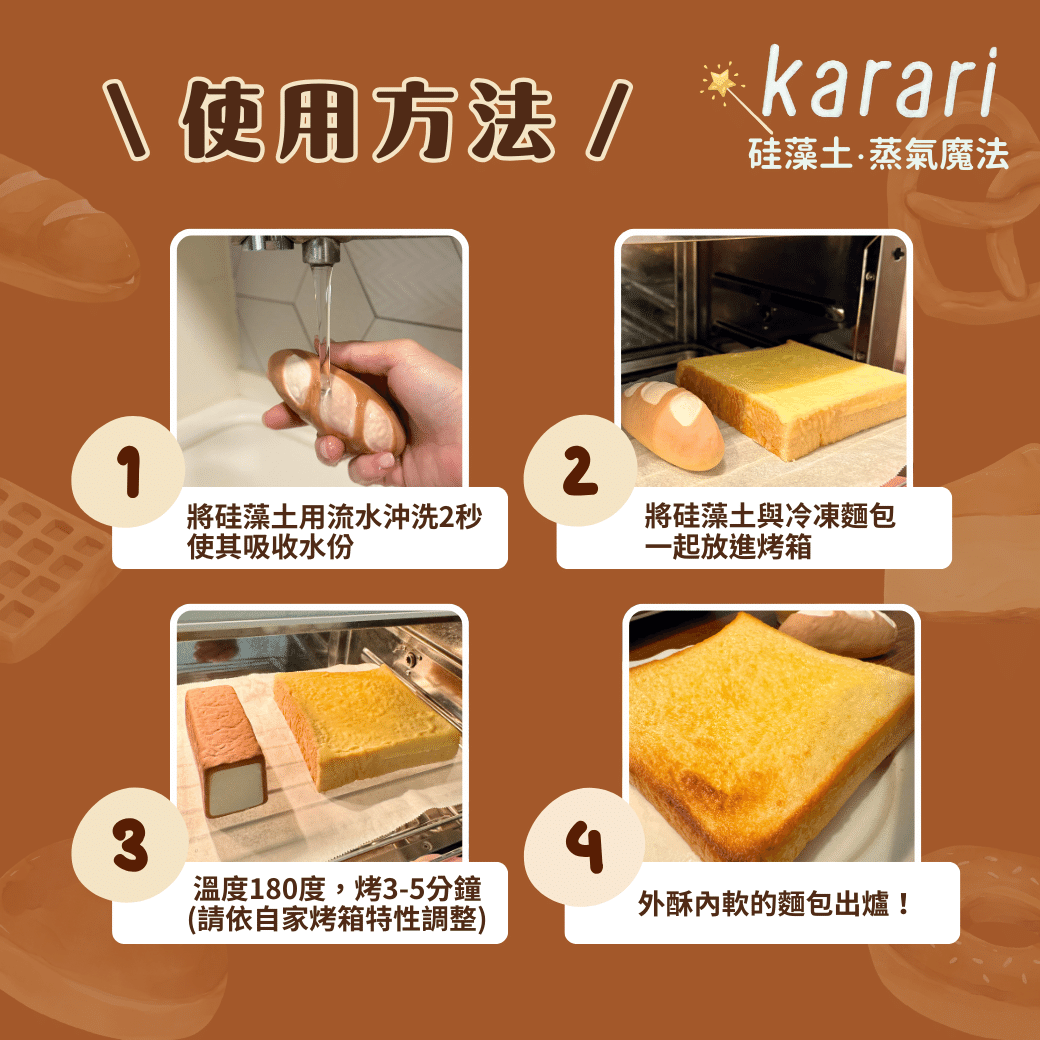 \ 使用方法 /

karari
硅藻土·蒸氣魔法

1
將硅藻土用流水沖洗2秒
使其吸收水份

2
將硅藻土與冷凍麵包
一起放進烤箱

3
溫度180度，烤3-5分鐘
(請依自家烤箱特性調整)

4
外酥內軟的麵包出爐！