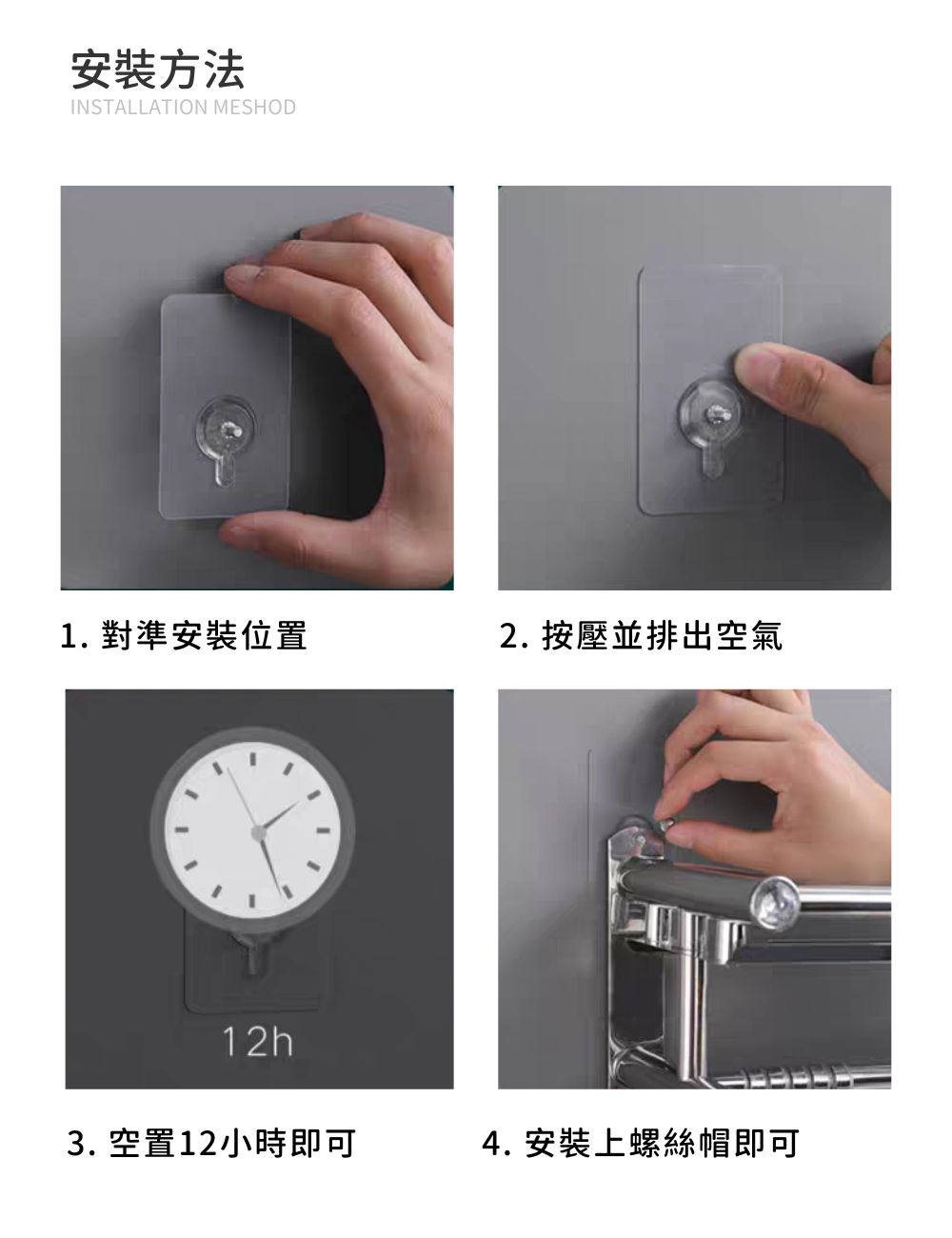 安裝方法
INSTALLATION MESHOD

1. 對準安裝位置

2. 按壓並排出空氣

12h

3. 空置12小時即可

4. 安裝上螺絲帽即可