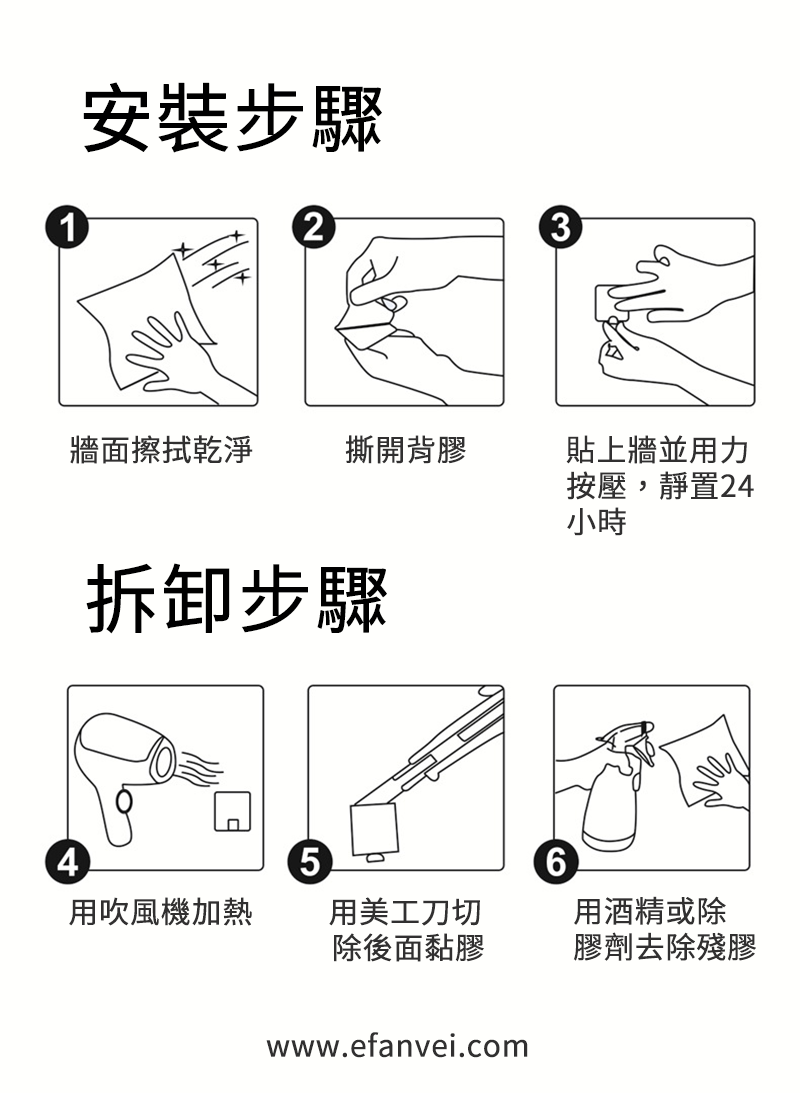 安裝步驟

1
牆面擦拭乾淨

2
撕開背膠

3
貼上牆並用力按壓，靜置24小時

拆卸步驟

4
用吹風機加熱

5
用美工刀切除後面黏膠

6
用酒精或除膠劑去除殘膠

www.efanvei.com