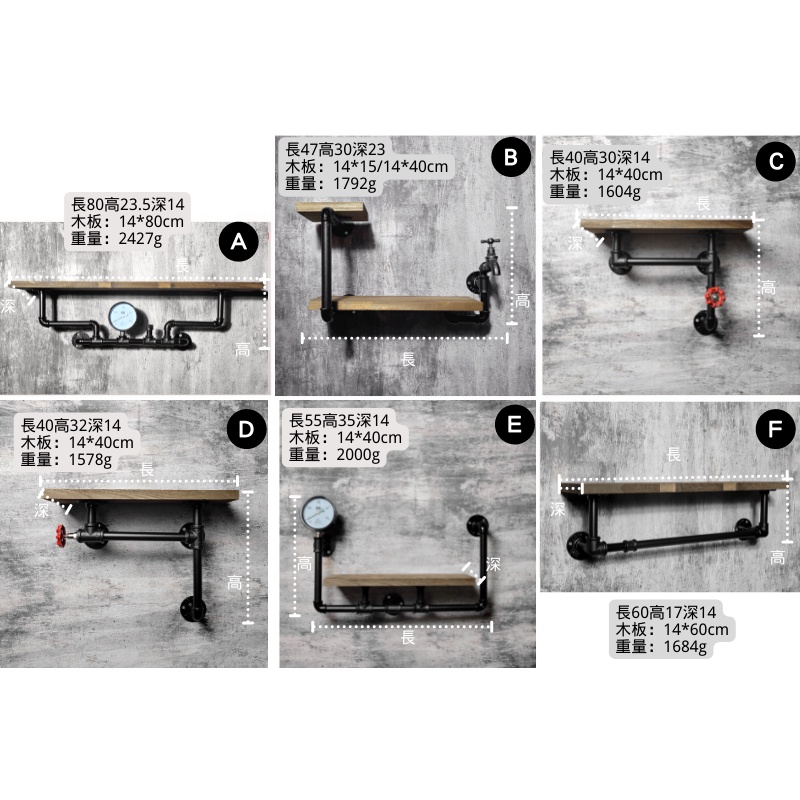 長80高23.5深14
木板：14*80cm
重量：2427g

A

長
深
高

長47高30深23
木板：14*15/14*40cm
重量：1792g

B

高
長

長40高30深14
木板：14*40cm
重量：1604g

C

長
深
高

長40高32深14
木板：14*40cm
重量：1578g

D

長
深
高

長55高35深14
木板：14*40cm
重量：2000g

E

高
深
長

F

長
深
高

長60高17深14
木板：14*60cm
重量：1684g