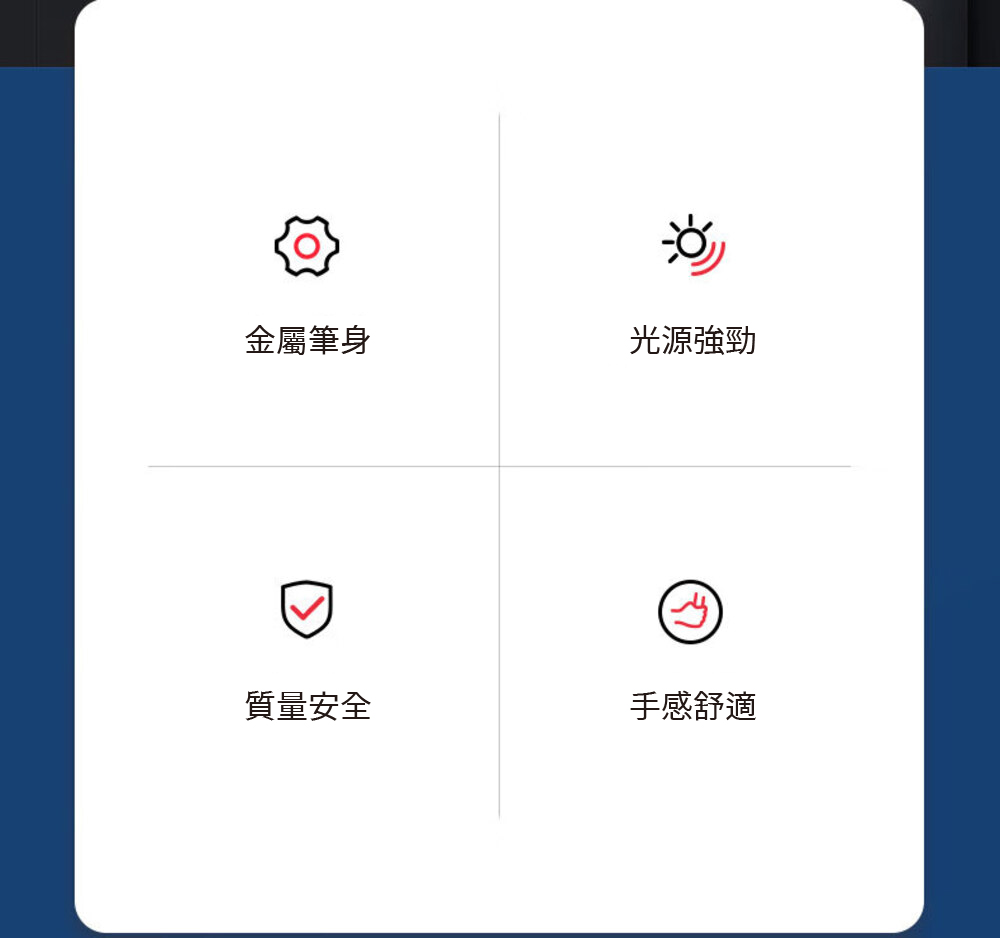 金屬筆身

光源強勁

質量安全

手感舒適