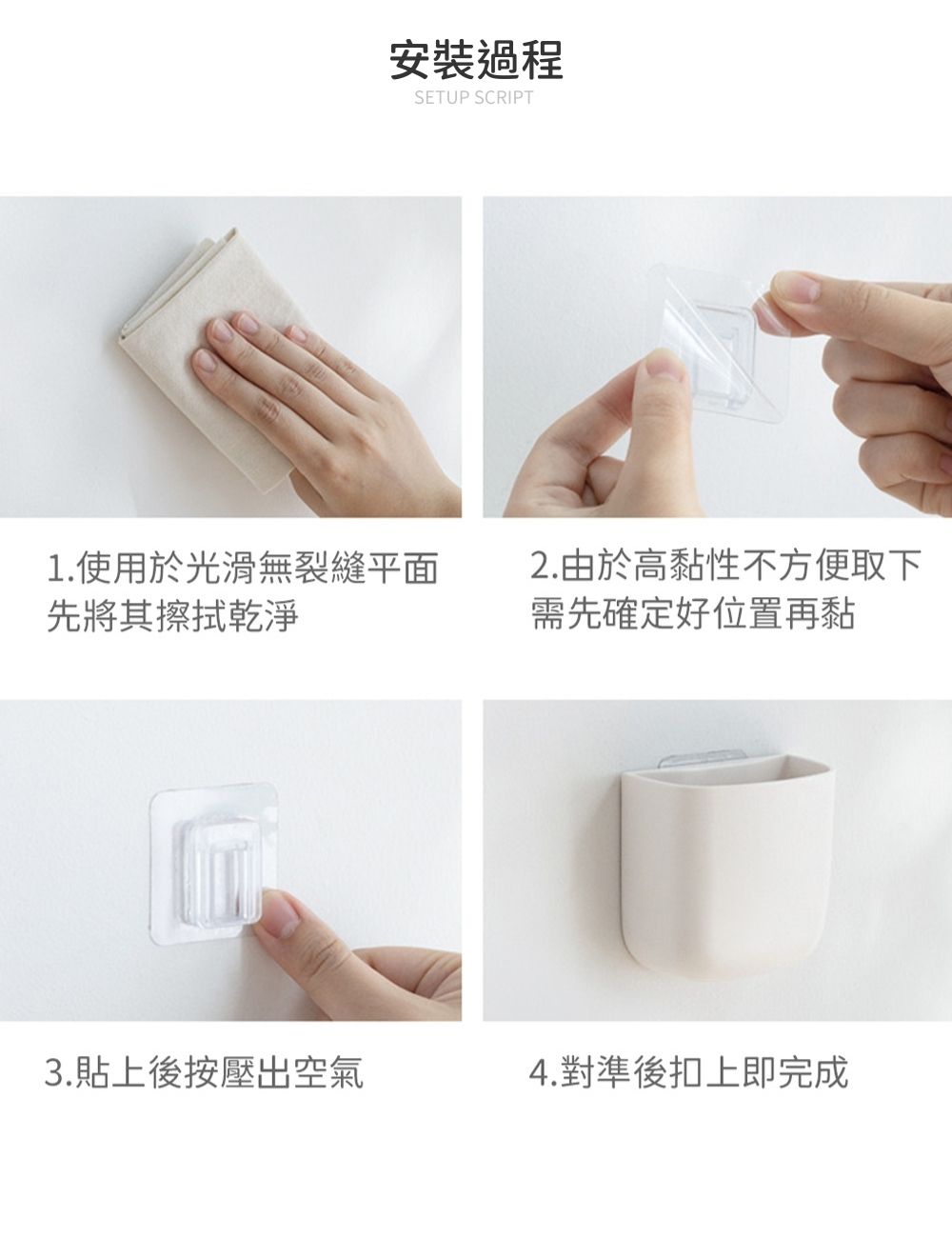 安裝過程
SETUP SCRIPT

1.使用於光滑無裂縫平面
先將其擦拭乾淨

2.由於高黏性不方便取下
需先確定好位置再黏

3.貼上後按壓出空氣

4.對準後扣上即完成