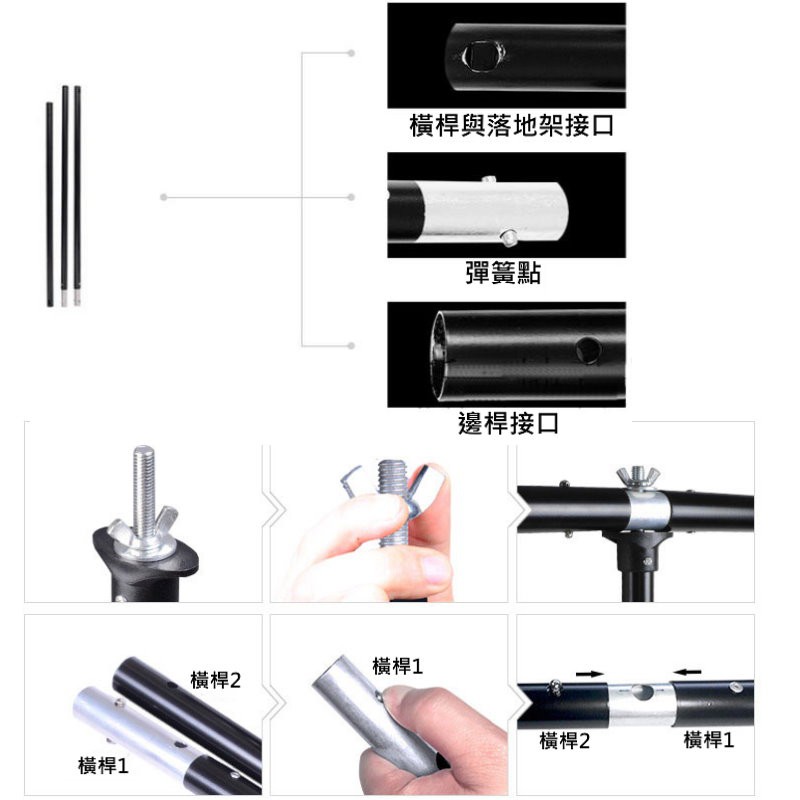 橫桿與落地架接口

彈簧點

邊桿接口

橫桿2

橫桿1

橫桿1

橫桿2

橫桿1