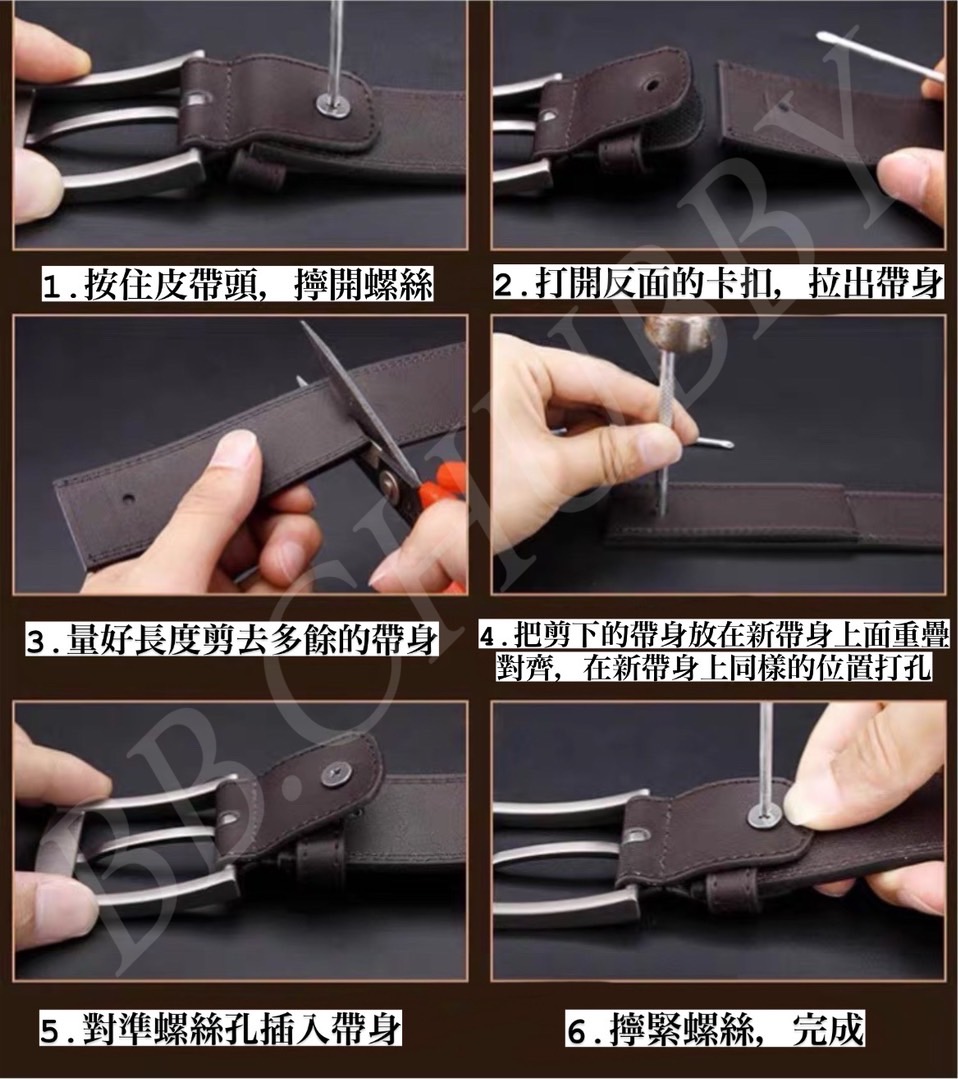 1.按住皮帶頭，擰開螺絲

2.打開反面的卡扣，拉出帶身

3.量好長度剪去多餘的帶身

4.把剪下的帶身放在新帶身上面重疊對齊，在新帶身上同樣的位置打孔

5.對準螺絲孔插入帶身

6.擰緊螺絲，完成

BB.CHUBBY